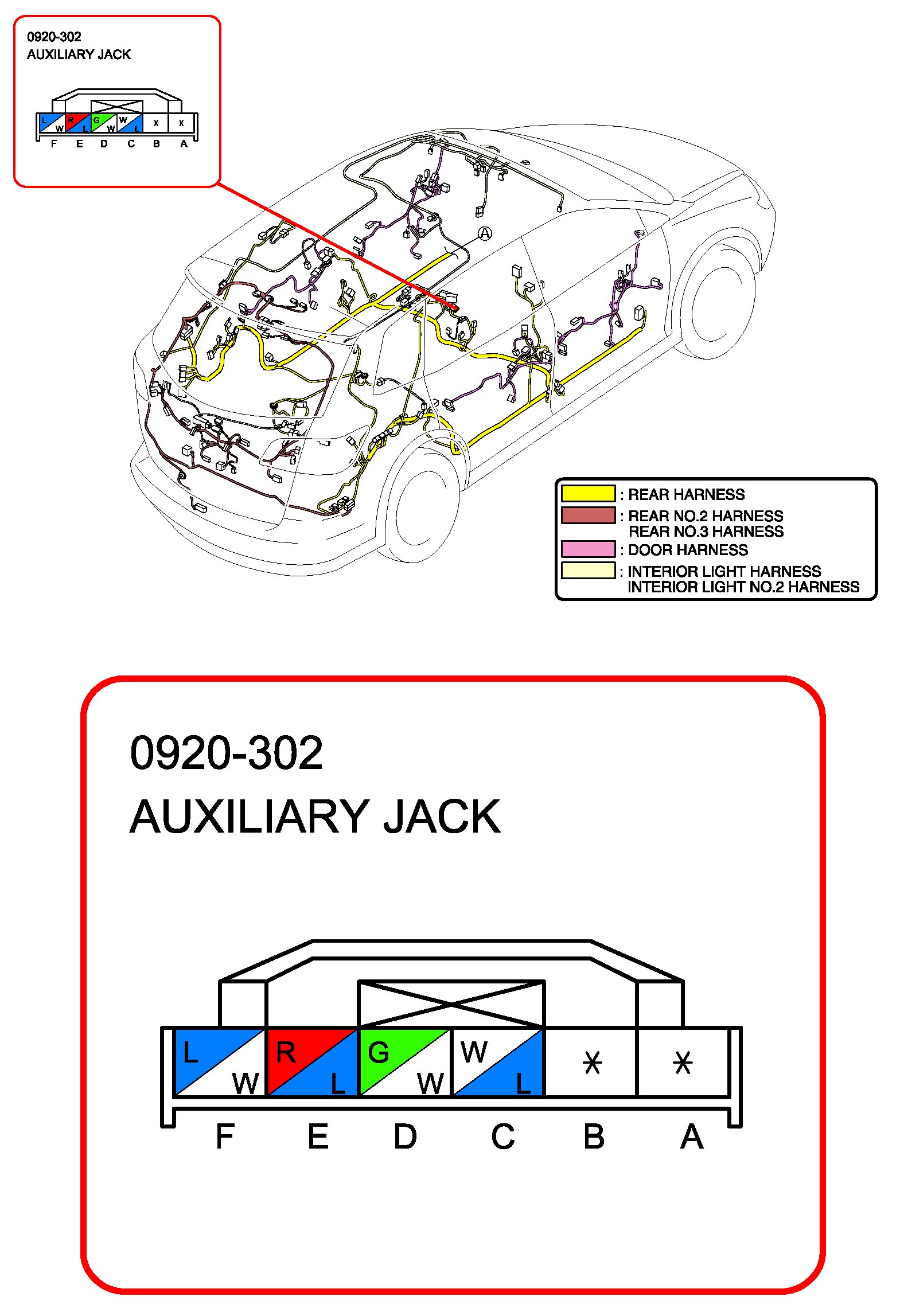 0920-302
AUXILIARY JACK

L W R L G W W L * *
F E D C B A

A

: REAR HARNESS
: REAR NO.2 HARNESS
REAR NO.3 HARNESS
: DOOR HARNESS
: INTERIOR LIGHT HARNESS
INTERIOR LIGHT NO.2 HARNESS

0920-302
AUXILIARY JACK

L W R L G W W L * *
F E D C B A