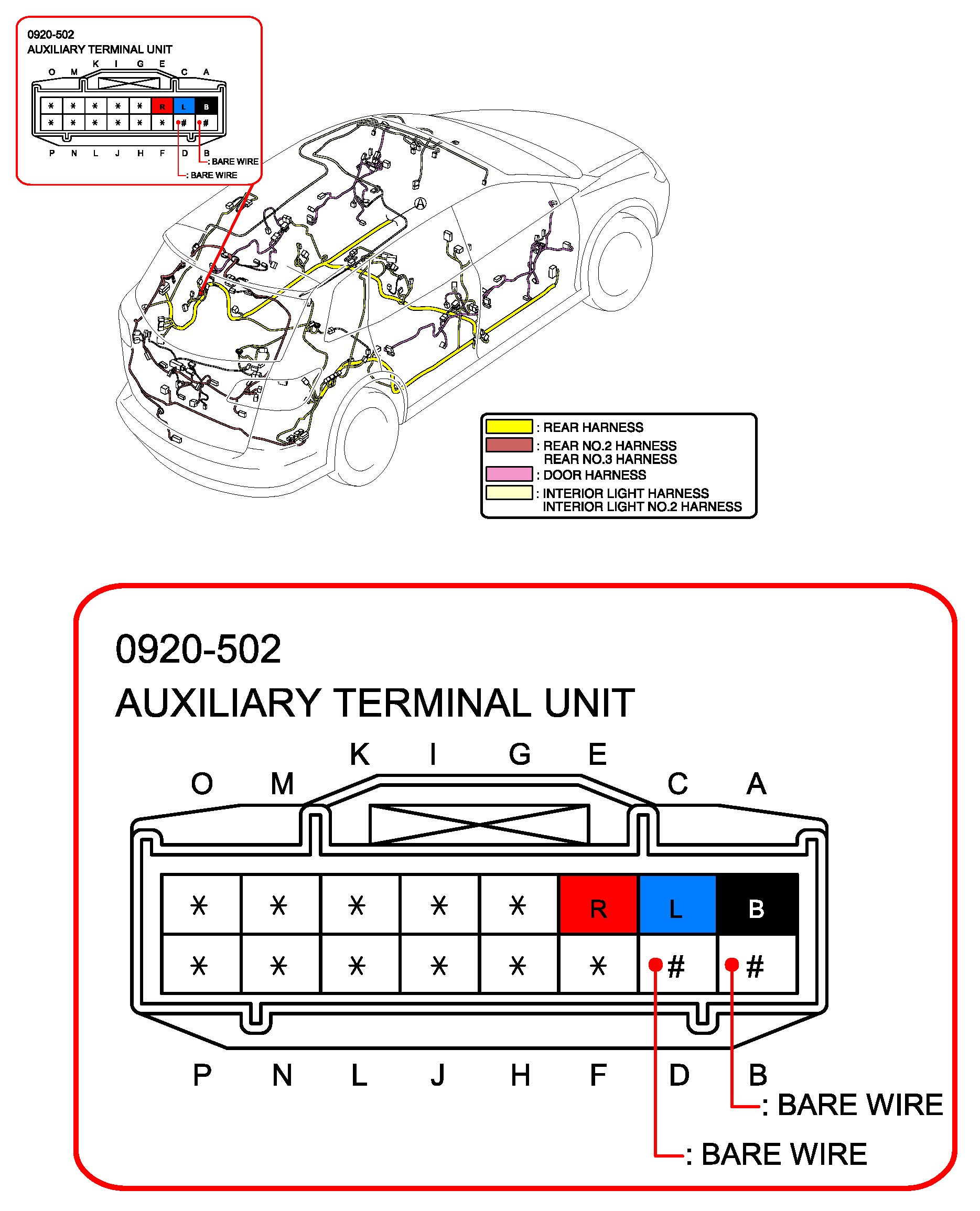 0920-502
AUXILIARY TERMINAL UNIT

K I G E
O M C A

| * | * | * | * | * | R | L | B |
|---|---|---|---|---|---|---|---|
| * | * | * | * | * | * | # | # |

P N L J H F D B

: BARE WIRE
: BARE WIRE

A

: REAR HARNESS
: REAR NO.2 HARNESS
REAR NO.3 HARNESS
: DOOR HARNESS
: INTERIOR LIGHT HARNESS
INTERIOR LIGHT NO.2 HARNESS

0920-502
AUXILIARY TERMINAL UNIT

K I G E
O M C A

| * | * | * | * | * | R | L | B |
|---|---|---|---|---|---|---|---|
| * | * | * | * | * | * | # | # |

P N L J H F D B

: BARE WIRE
: BARE WIRE