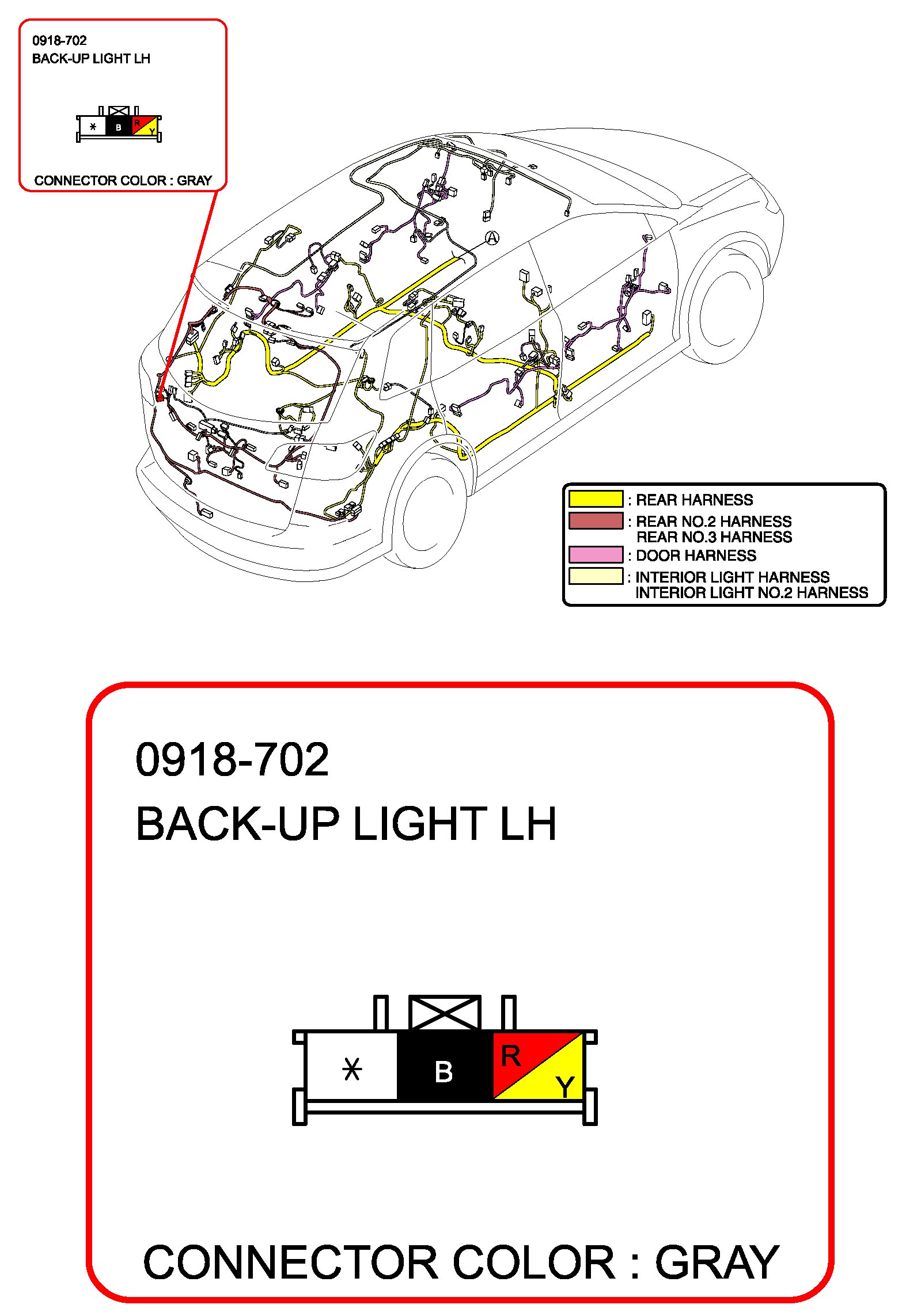 0918-702
BACK-UP LIGHT LH

* B R Y

CONNECTOR COLOR : GRAY

A

: REAR HARNESS
: REAR NO.2 HARNESS
REAR NO.3 HARNESS
: DOOR HARNESS
: INTERIOR LIGHT HARNESS
INTERIOR LIGHT NO.2 HARNESS

0918-702
BACK-UP LIGHT LH

* B R Y

CONNECTOR COLOR : GRAY