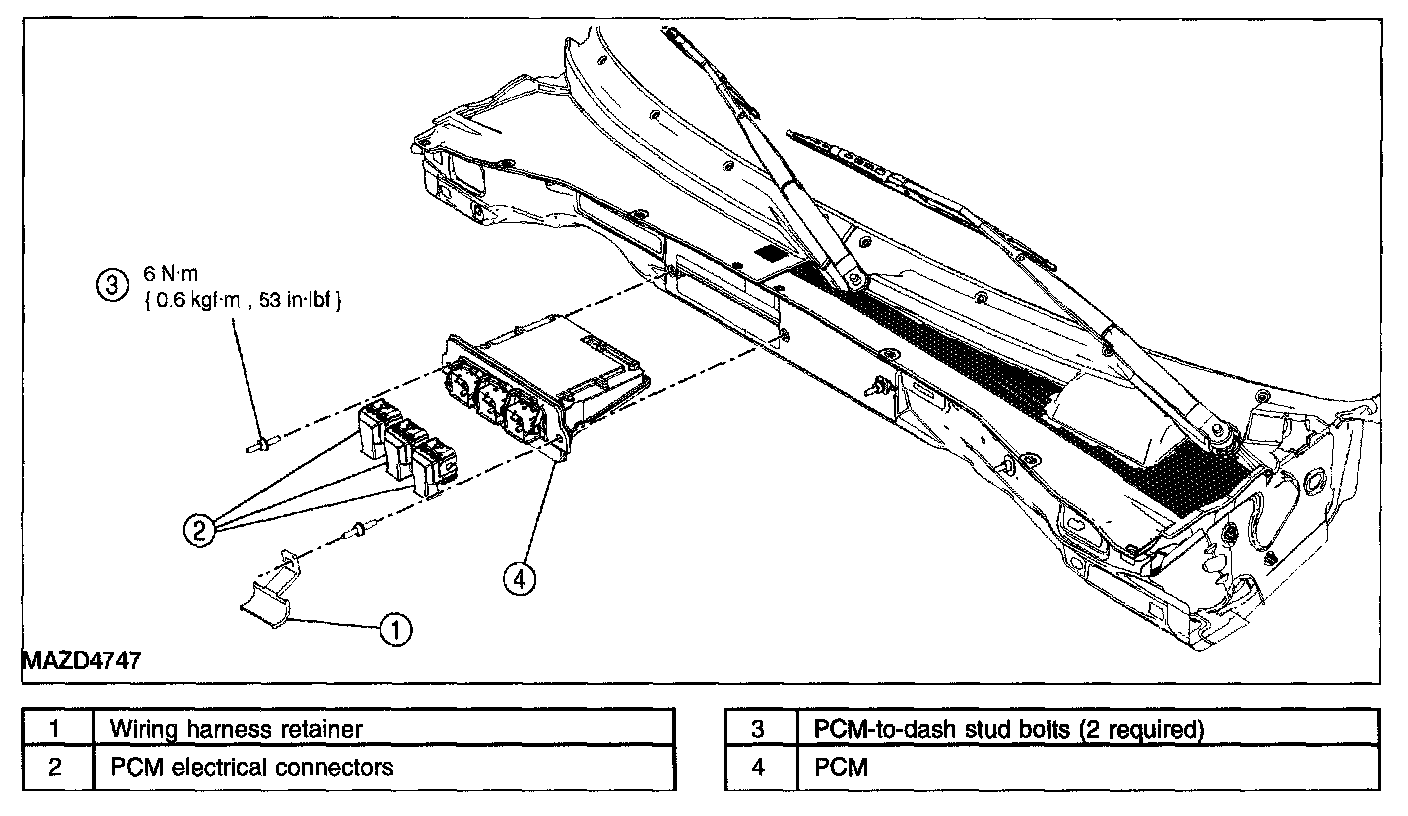 3 6 N·m
{ 0.6 kgf·m , 53 in·lbf }

2

4

1

MAZD4747

| 1 | Wiring harness retainer |
|---|---|
| 2 | PCM electrical connectors |

| 3 | PCM-to-dash stud bolts (2 required) |
|---|---|
| 4 | PCM |