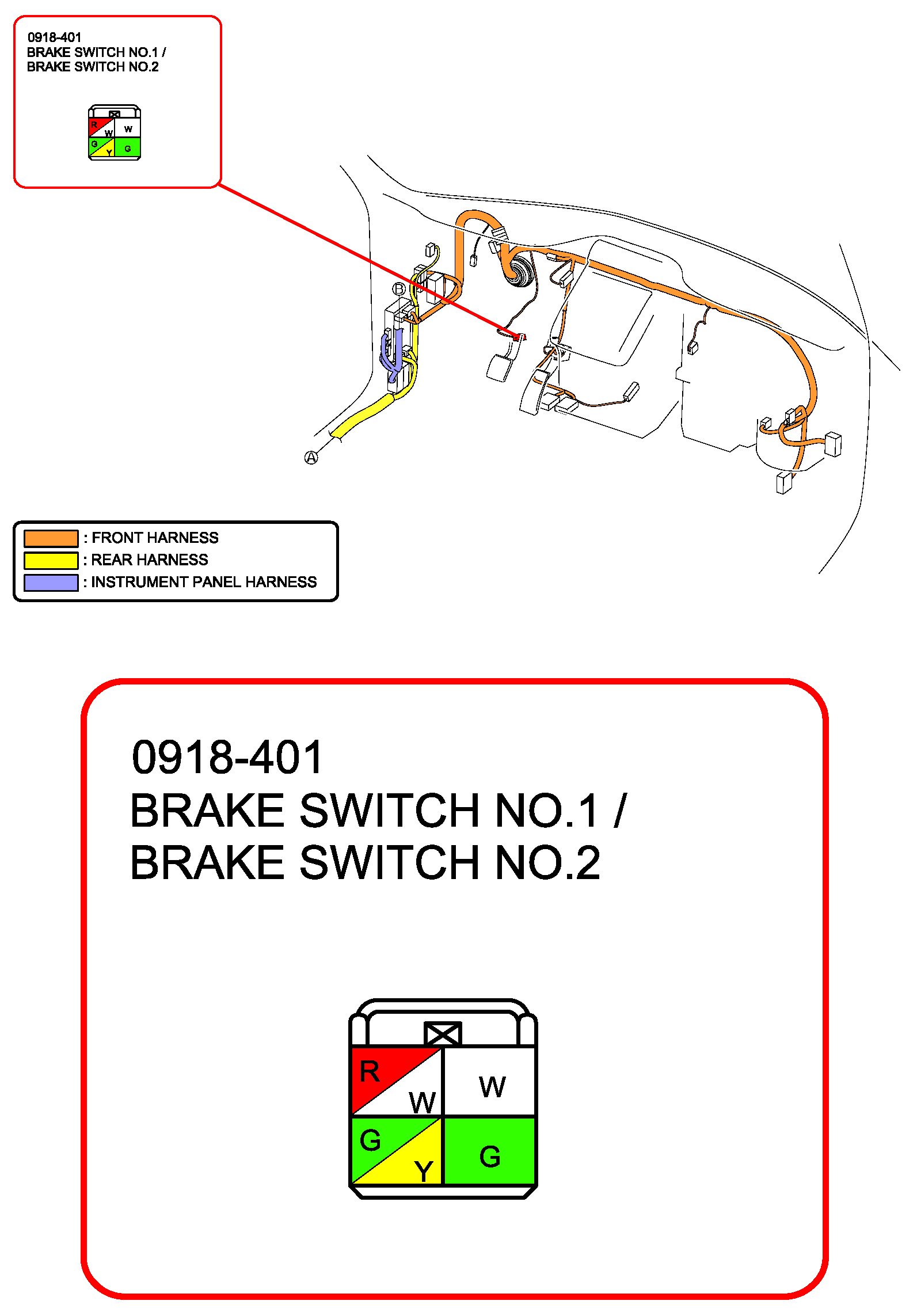 0918-401
BRAKE SWITCH NO.1 /
BRAKE SWITCH NO.2

R
W
W
G
Y
G

B

A

: FRONT HARNESS
: REAR HARNESS
: INSTRUMENT PANEL HARNESS

0918-401
BRAKE SWITCH NO.1 /
BRAKE SWITCH NO.2

R
W
W
G
Y
G