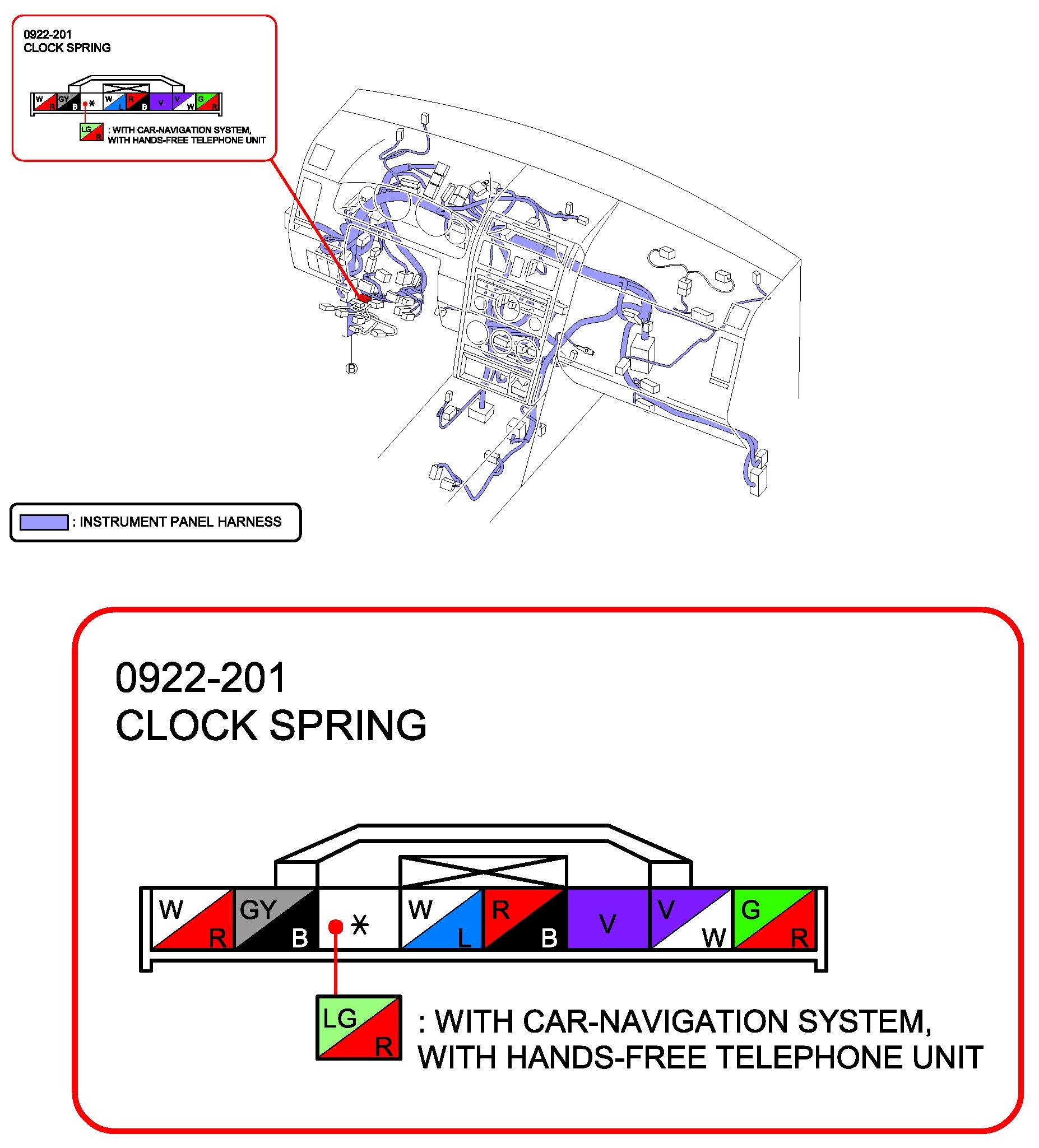 0922-201
CLOCK SPRING

W R GY B * W L R B V V W G R

LG R : WITH CAR-NAVIGATION SYSTEM, WITH HANDS-FREE TELEPHONE UNIT

B

: INSTRUMENT PANEL HARNESS

0922-201
CLOCK SPRING

W R GY B * W L R B V V W G R

LG R : WITH CAR-NAVIGATION SYSTEM, WITH HANDS-FREE TELEPHONE UNIT