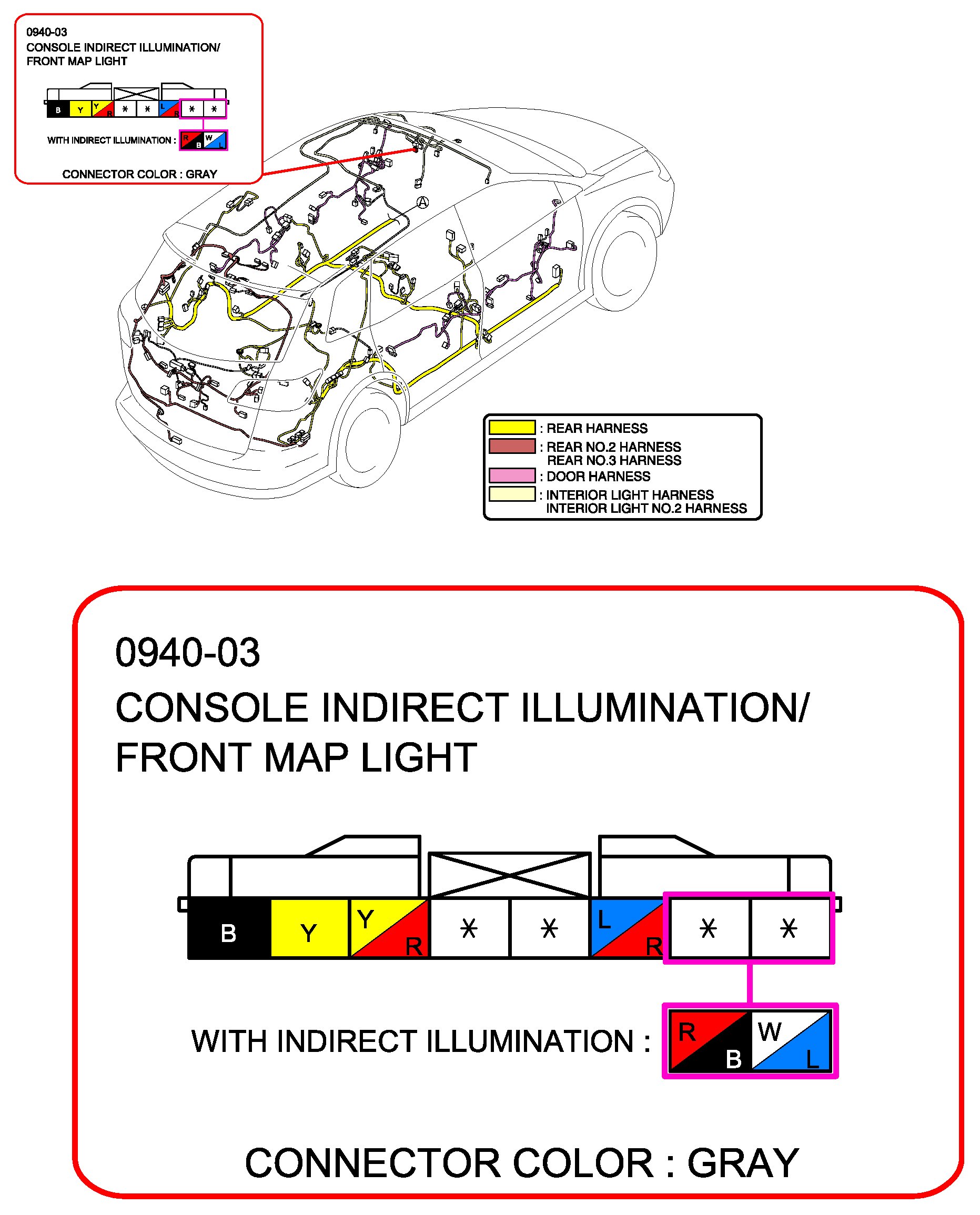 0940-03
CONSOLE INDIRECT ILLUMINATION/
FRONT MAP LIGHT

B Y Y R * * L R * *

WITH INDIRECT ILLUMINATION : R B W L

CONNECTOR COLOR : GRAY

A

: REAR HARNESS
: REAR NO.2 HARNESS
REAR NO.3 HARNESS
: DOOR HARNESS
: INTERIOR LIGHT HARNESS
INTERIOR LIGHT NO.2 HARNESS

0940-03
CONSOLE INDIRECT ILLUMINATION/
FRONT MAP LIGHT

B Y Y R * * L R * *

WITH INDIRECT ILLUMINATION : R B W L

CONNECTOR COLOR : GRAY