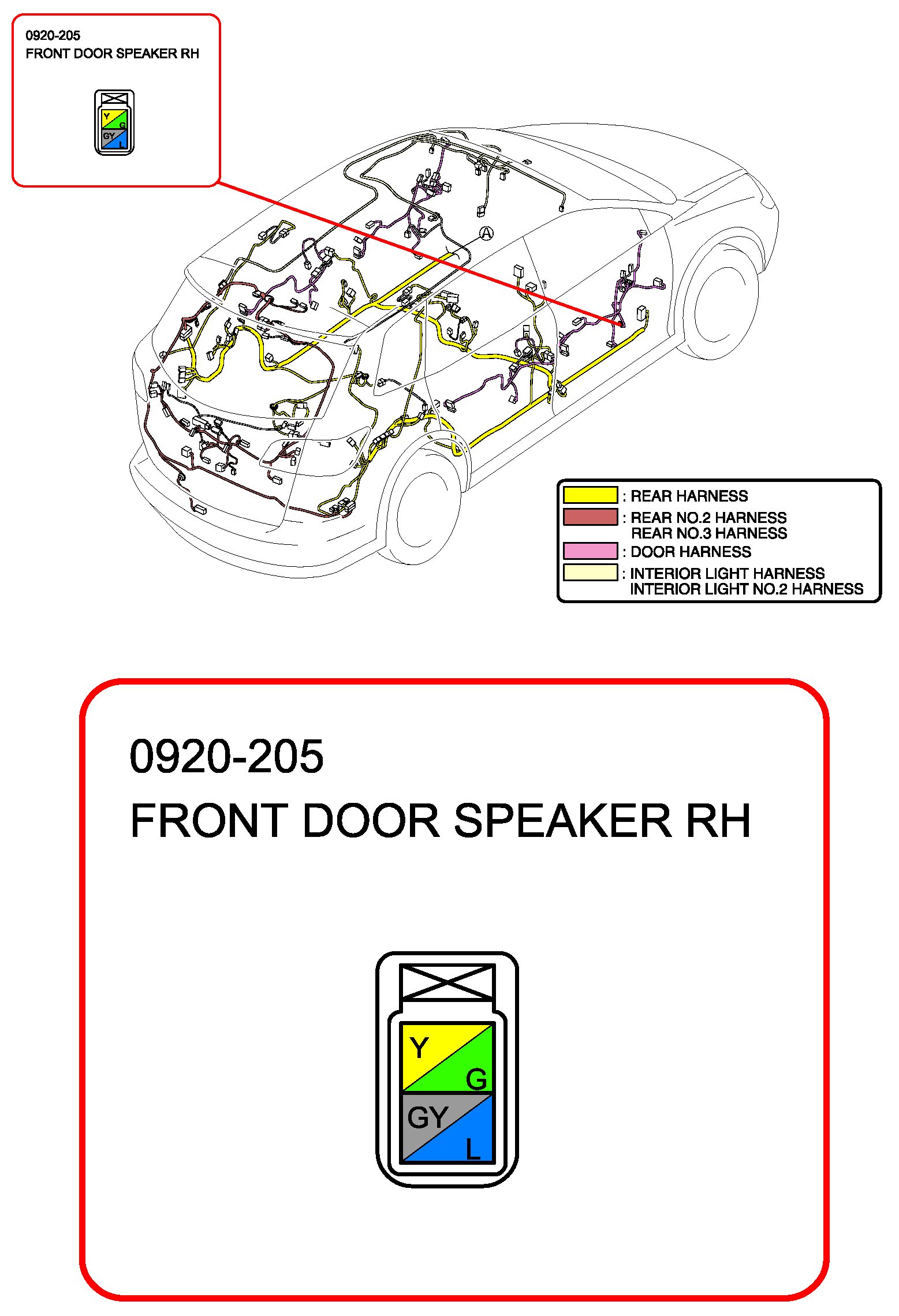 0920-205
FRONT DOOR SPEAKER RH

Y
G
GY
L

A

: REAR HARNESS
: REAR NO.2 HARNESS
REAR NO.3 HARNESS
: DOOR HARNESS
: INTERIOR LIGHT HARNESS
INTERIOR LIGHT NO.2 HARNESS

0920-205
FRONT DOOR SPEAKER RH

Y
G
GY
L