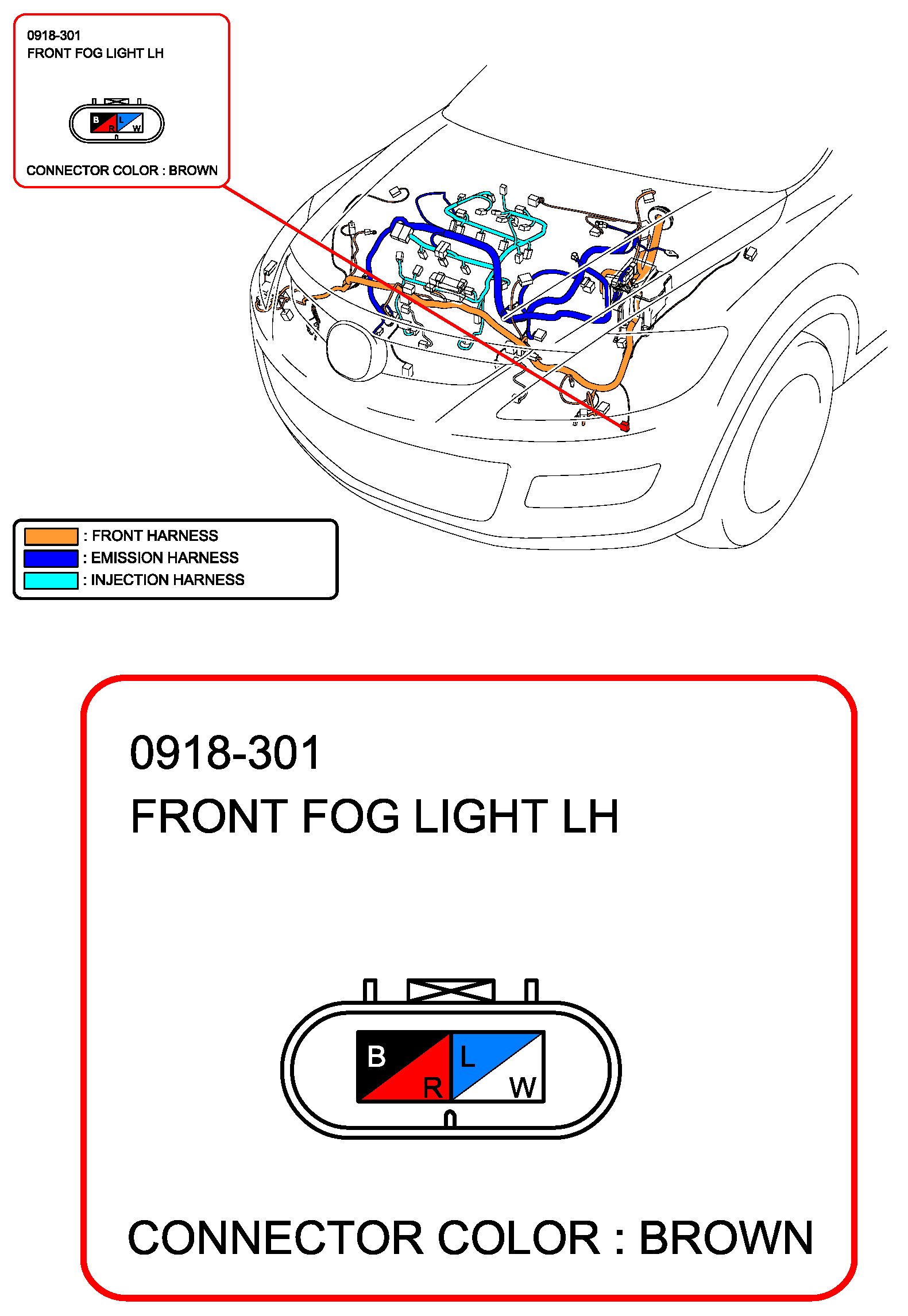 0918-301
FRONT FOG LIGHT LH

B R L W

CONNECTOR COLOR : BROWN

: FRONT HARNESS
: EMISSION HARNESS
: INJECTION HARNESS

0918-301
FRONT FOG LIGHT LH

B R L W

CONNECTOR COLOR : BROWN