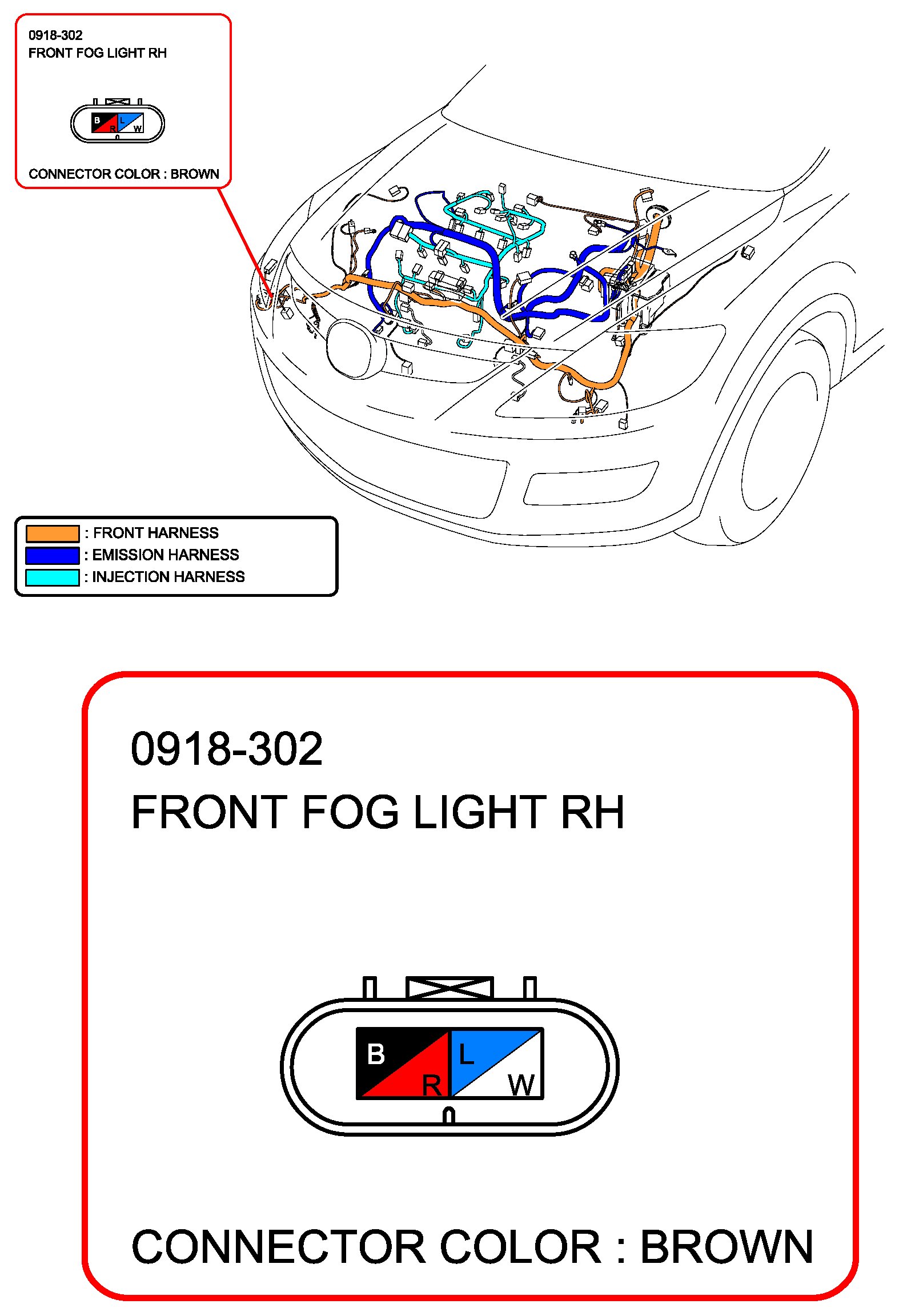 0918-302
FRONT FOG LIGHT RH

B R L W

CONNECTOR COLOR : BROWN

: FRONT HARNESS
: EMISSION HARNESS
: INJECTION HARNESS

0918-302
FRONT FOG LIGHT RH

B R L W

CONNECTOR COLOR : BROWN