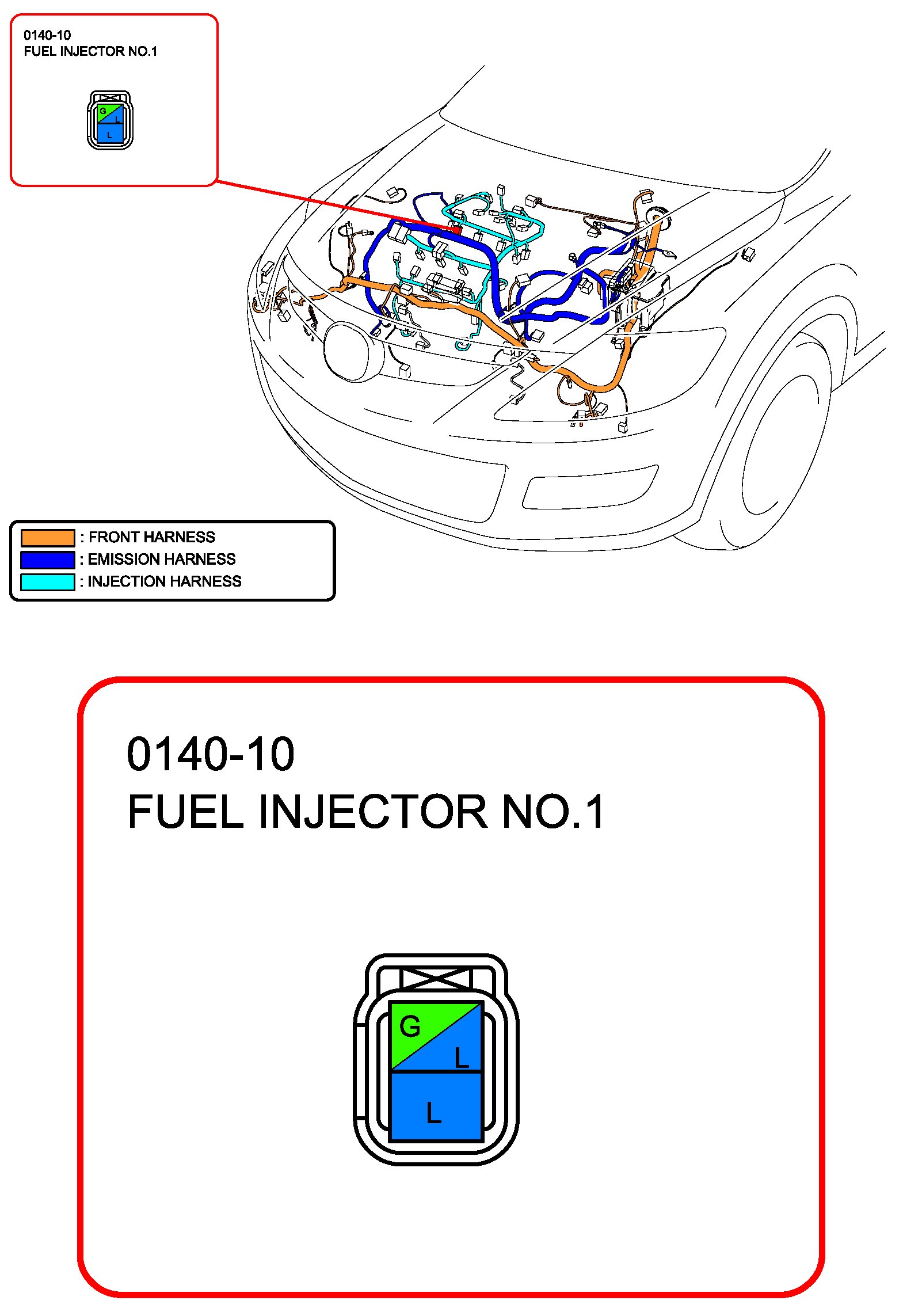 0140-10
FUEL INJECTOR NO.1

G
L
L

: FRONT HARNESS
: EMISSION HARNESS
: INJECTION HARNESS

0140-10
FUEL INJECTOR NO.1

G
L
L