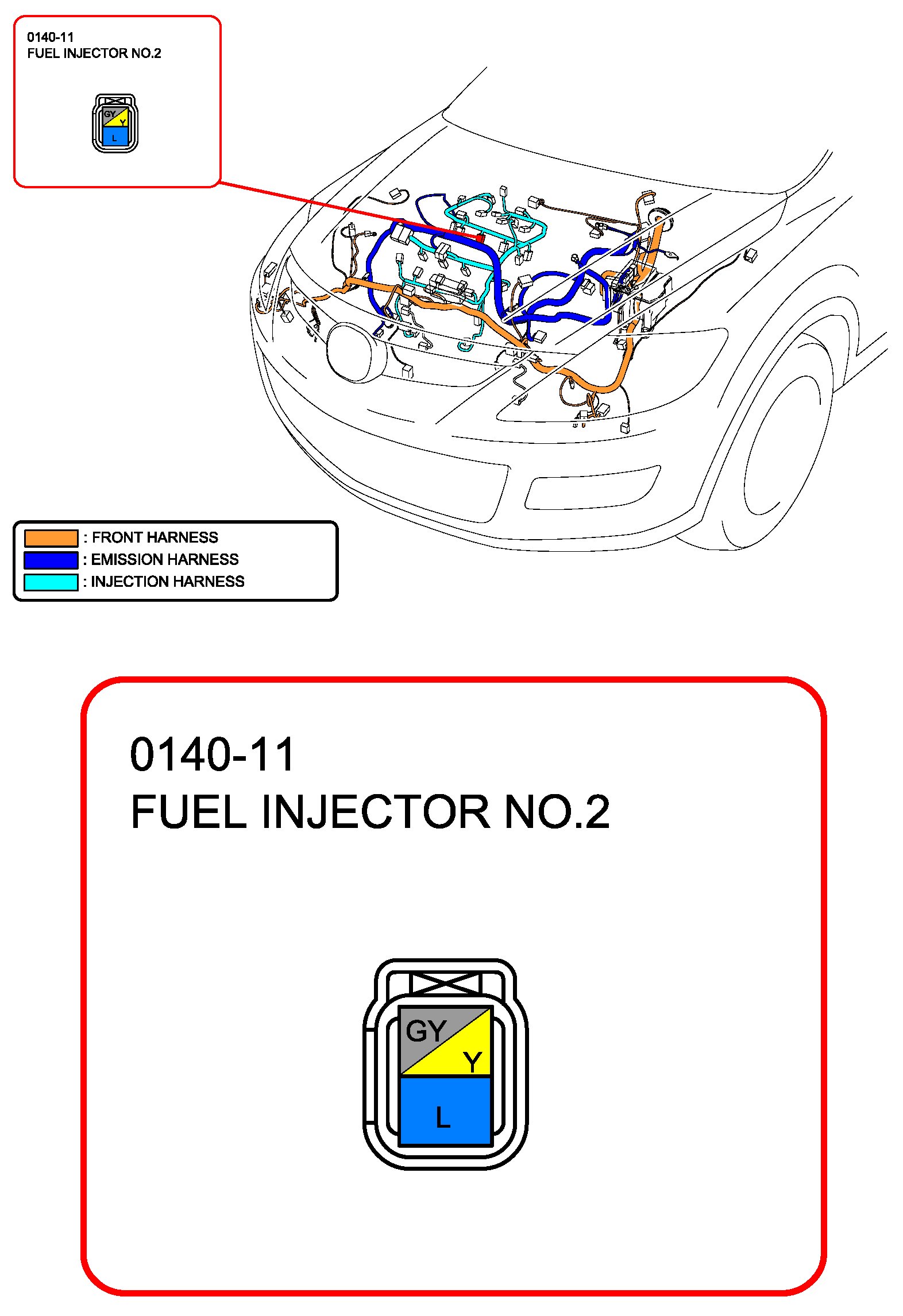 0140-11
FUEL INJECTOR NO.2

GY
Y
L

: FRONT HARNESS
: EMISSION HARNESS
: INJECTION HARNESS

0140-11
FUEL INJECTOR NO.2

GY
Y
L