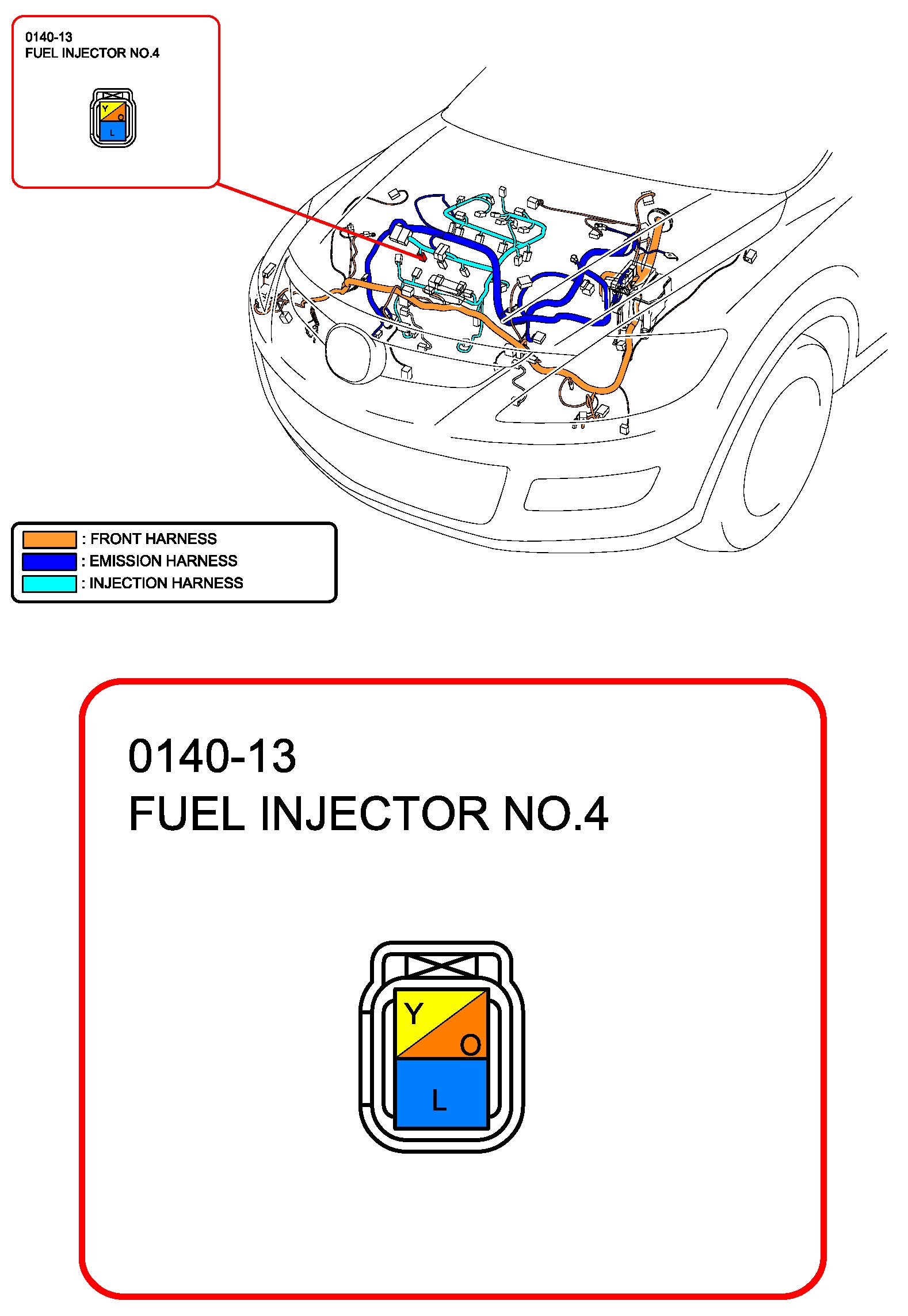 0140-13
FUEL INJECTOR NO.4

Y
O
L

: FRONT HARNESS
: EMISSION HARNESS
: INJECTION HARNESS

0140-13
FUEL INJECTOR NO.4

Y
O
L