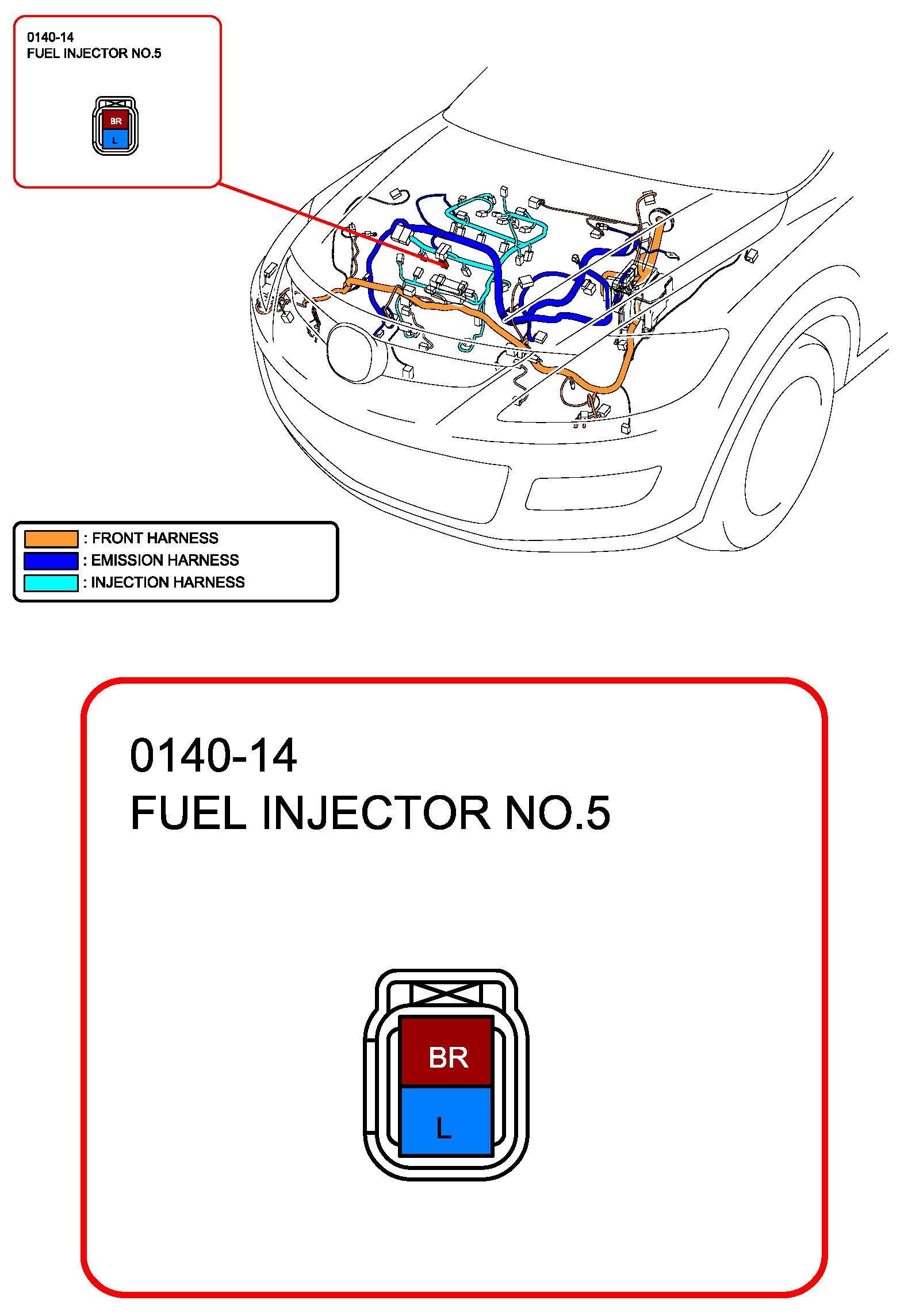 0140-14
FUEL INJECTOR NO.5

BR
L

: FRONT HARNESS
: EMISSION HARNESS
: INJECTION HARNESS

0140-14
FUEL INJECTOR NO.5

BR
L