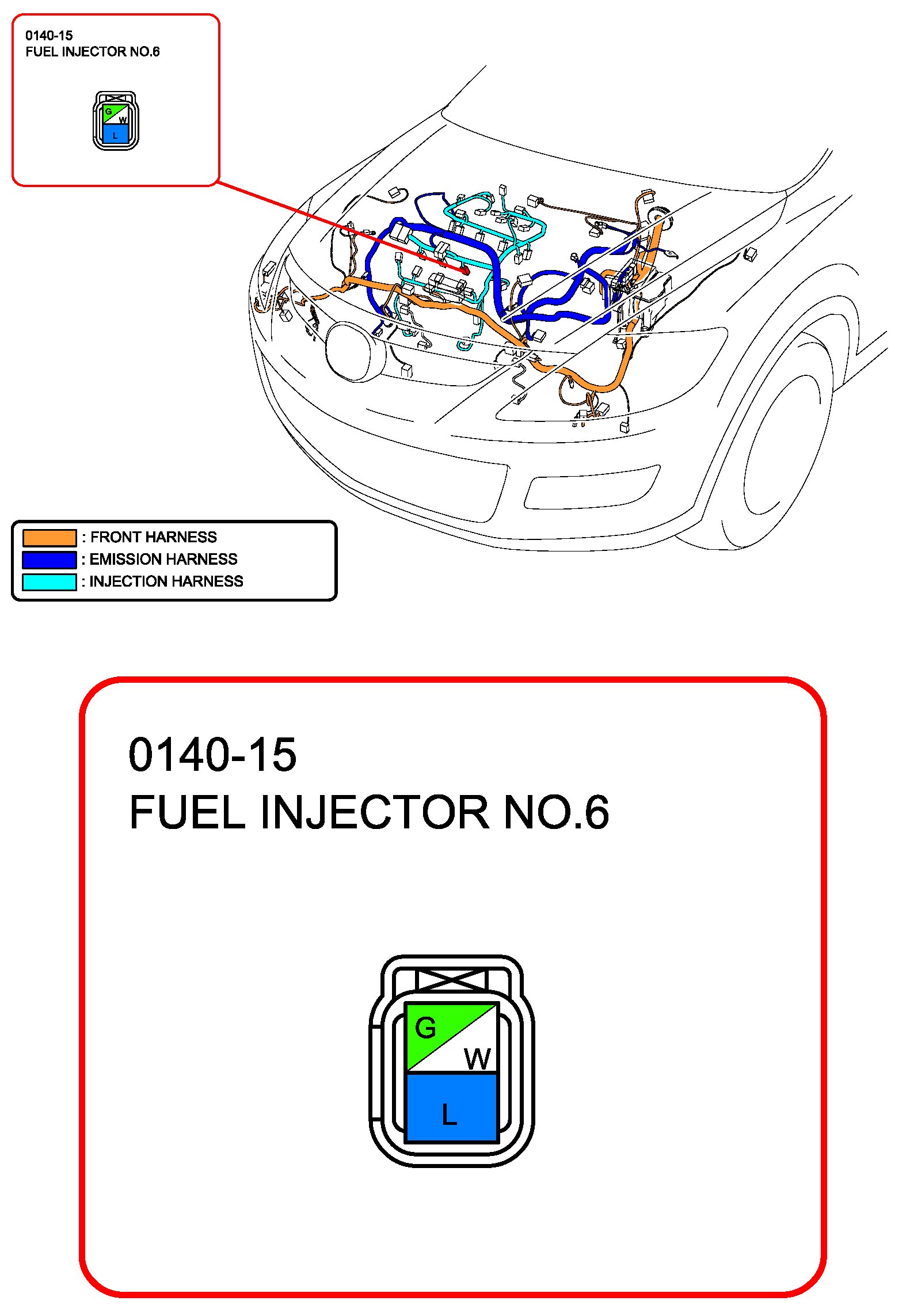 0140-15
FUEL INJECTOR NO.6

G
W
L

: FRONT HARNESS
: EMISSION HARNESS
: INJECTION HARNESS

0140-15
FUEL INJECTOR NO.6

G
W
L