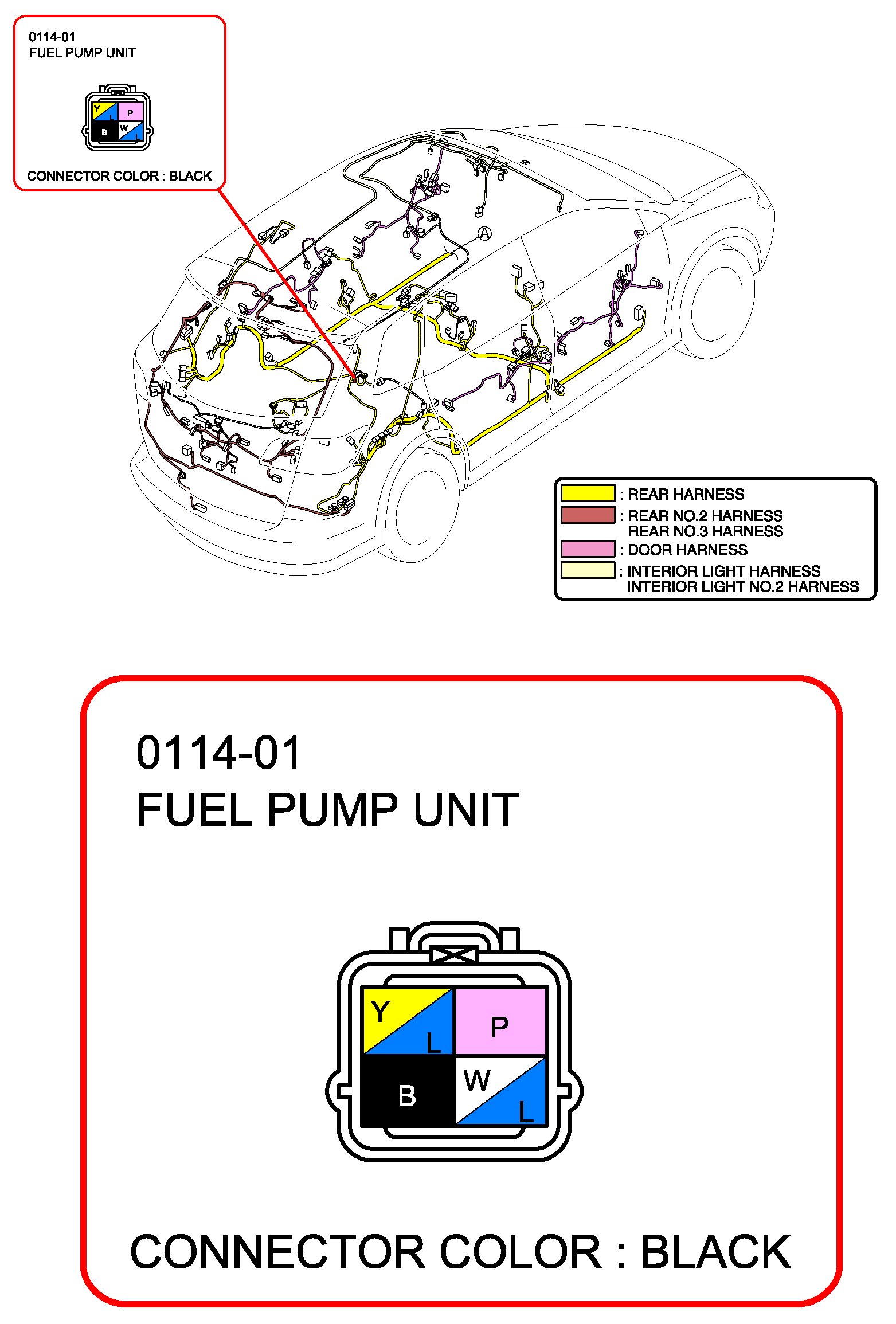 0114-01
FUEL PUMP UNIT

Y
L
P
B
W
L

CONNECTOR COLOR : BLACK

A

: REAR HARNESS
: REAR NO.2 HARNESS
REAR NO.3 HARNESS
: DOOR HARNESS
: INTERIOR LIGHT HARNESS
INTERIOR LIGHT NO.2 HARNESS

0114-01
FUEL PUMP UNIT

Y
L
P
B
W
L

CONNECTOR COLOR : BLACK