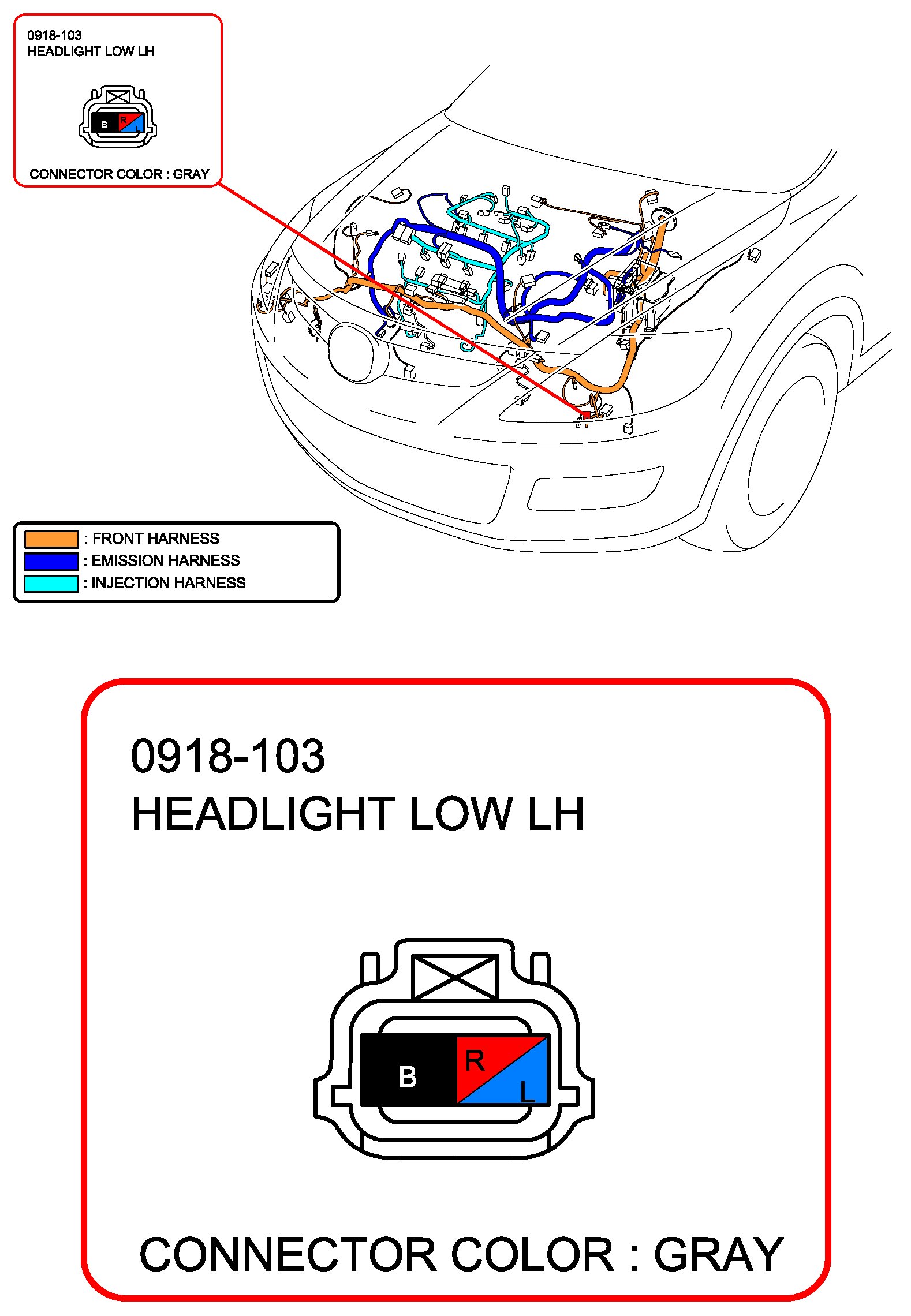 0918-103
HEADLIGHT LOW LH

B R L

CONNECTOR COLOR : GRAY

: FRONT HARNESS
: EMISSION HARNESS
: INJECTION HARNESS

0918-103
HEADLIGHT LOW LH

B R L

CONNECTOR COLOR : GRAY