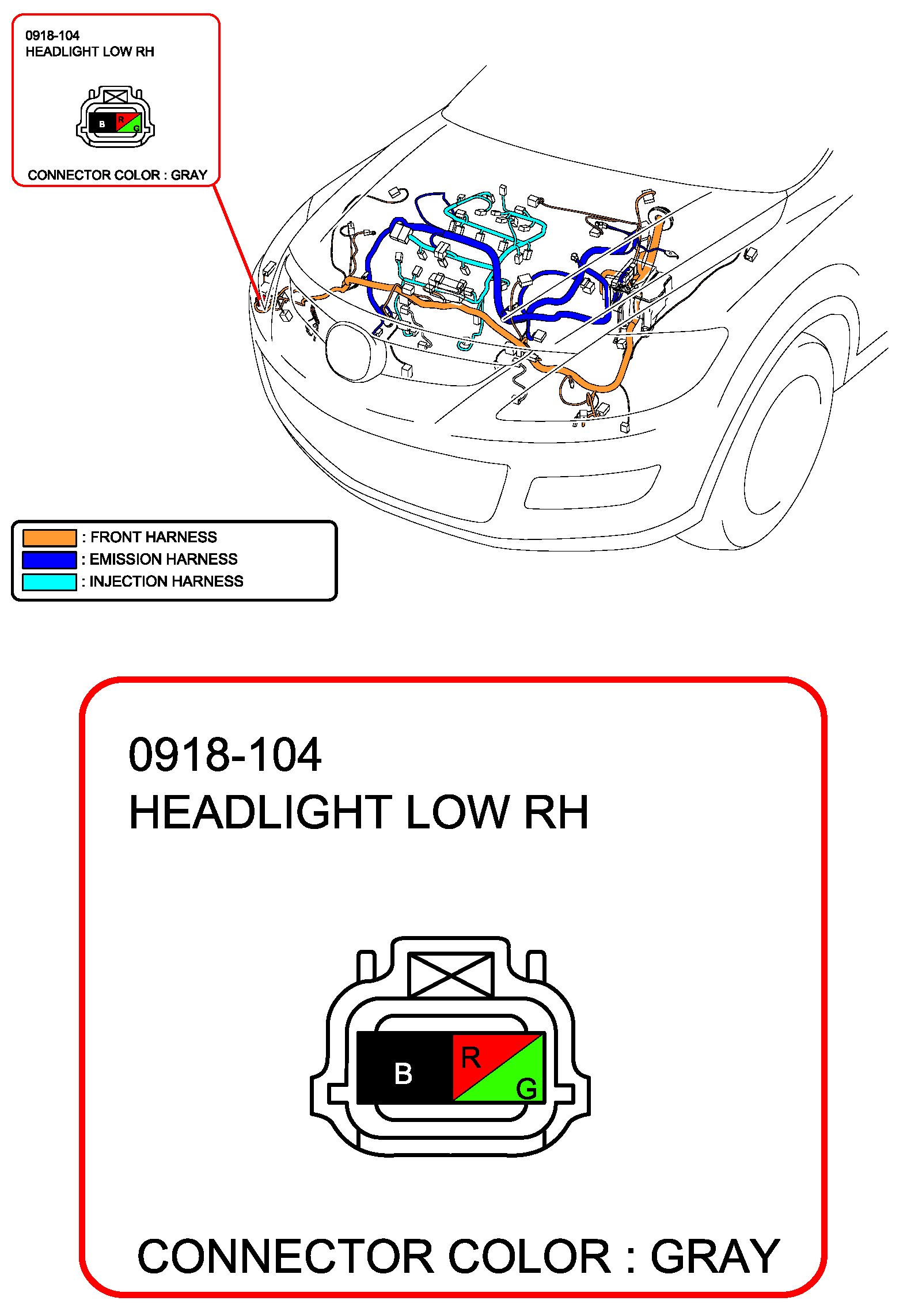 0918-104
HEADLIGHT LOW RH

B R G

CONNECTOR COLOR : GRAY

: FRONT HARNESS
: EMISSION HARNESS
: INJECTION HARNESS

0918-104
HEADLIGHT LOW RH

B R G

CONNECTOR COLOR : GRAY