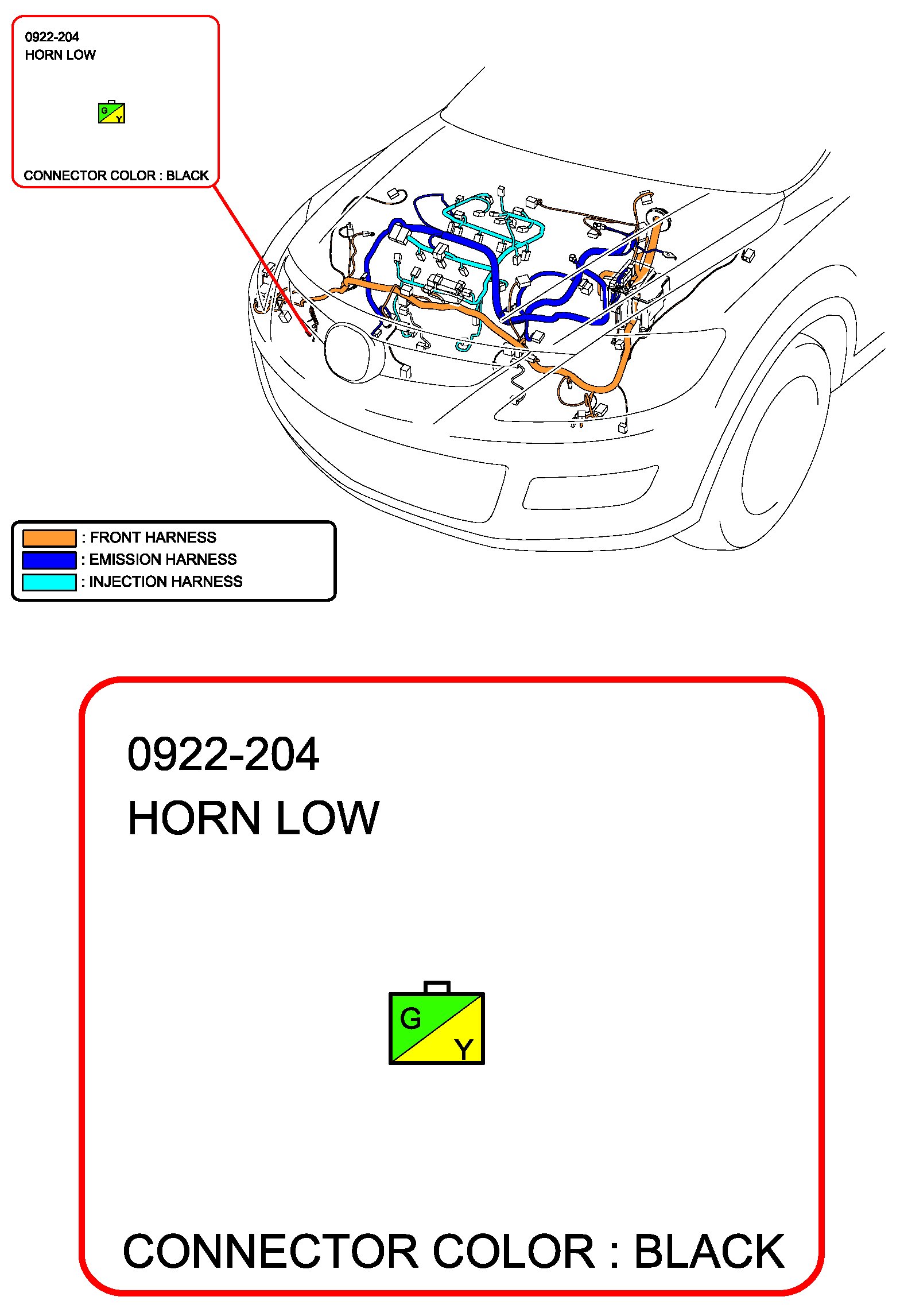 0922-204
HORN LOW

G
Y

CONNECTOR COLOR : BLACK

: FRONT HARNESS
: EMISSION HARNESS
: INJECTION HARNESS

0922-204
HORN LOW

G
Y

CONNECTOR COLOR : BLACK