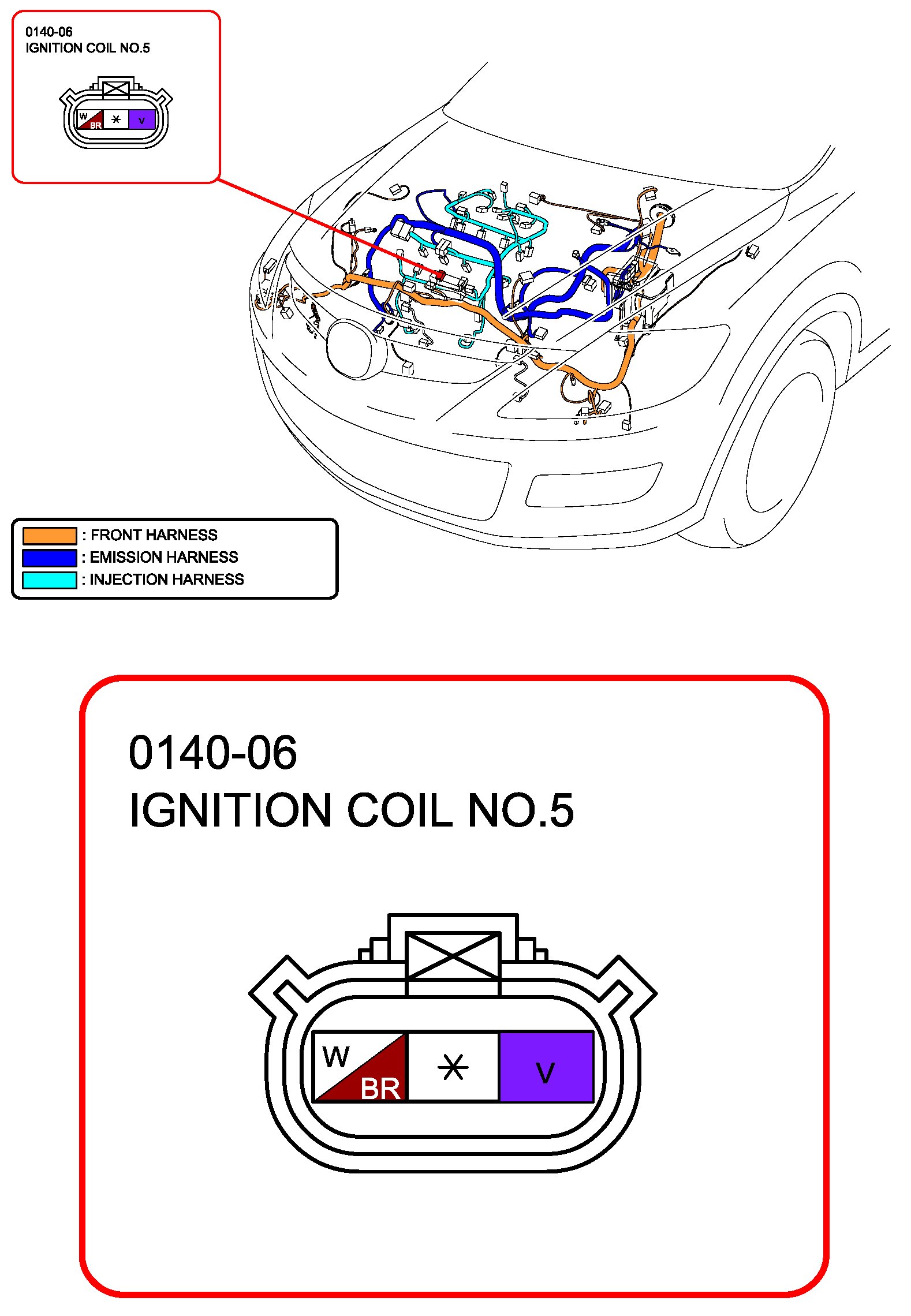 0140-06
IGNITION COIL NO.5

W
BR
*
V

: FRONT HARNESS
: EMISSION HARNESS
: INJECTION HARNESS

0140-06
IGNITION COIL NO.5

W
BR
*
V