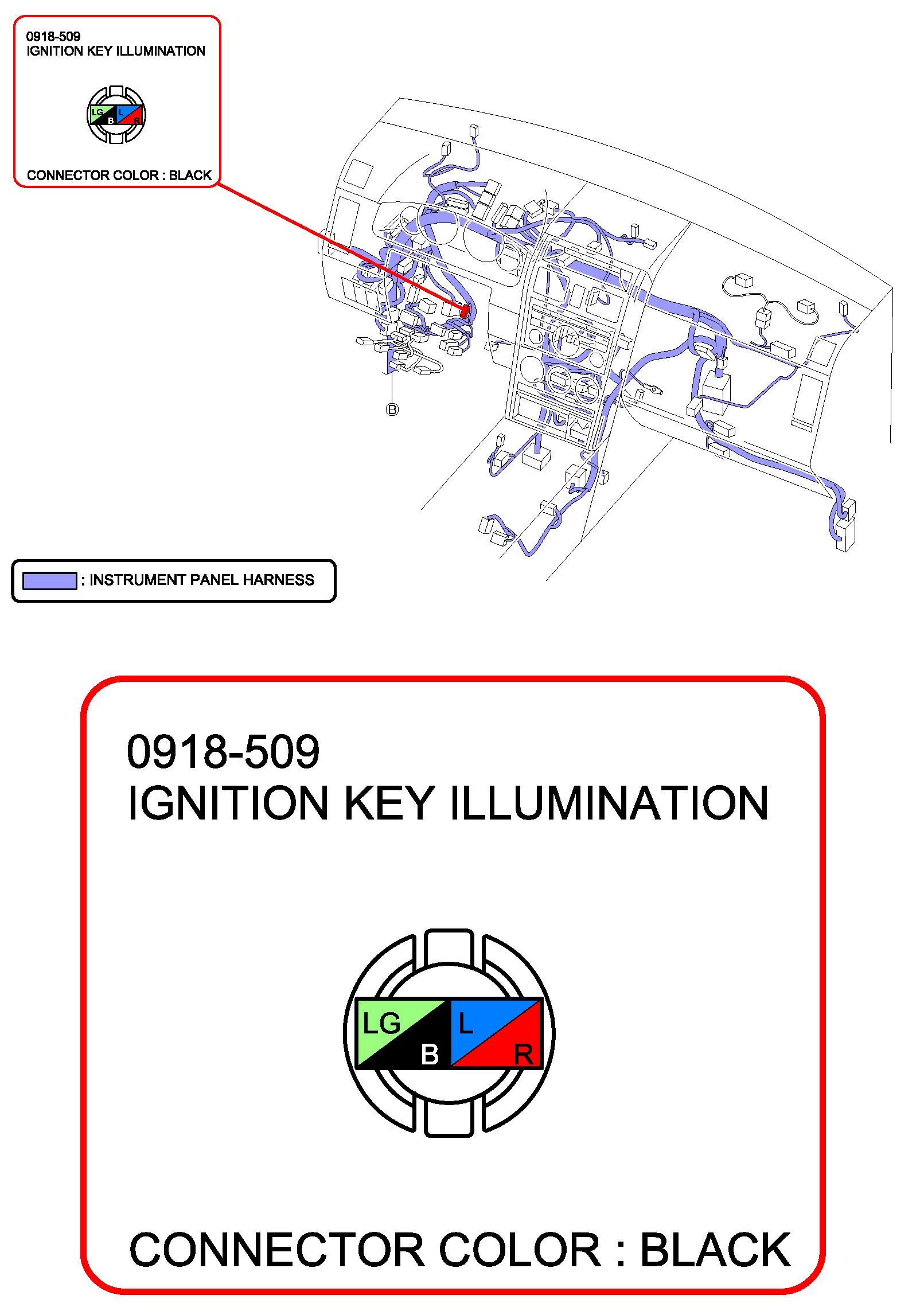 0918-509
IGNITION KEY ILLUMINATION

LG
B
L
R

CONNECTOR COLOR : BLACK

B

: INSTRUMENT PANEL HARNESS

0918-509
IGNITION KEY ILLUMINATION

LG
B
L
R

CONNECTOR COLOR : BLACK