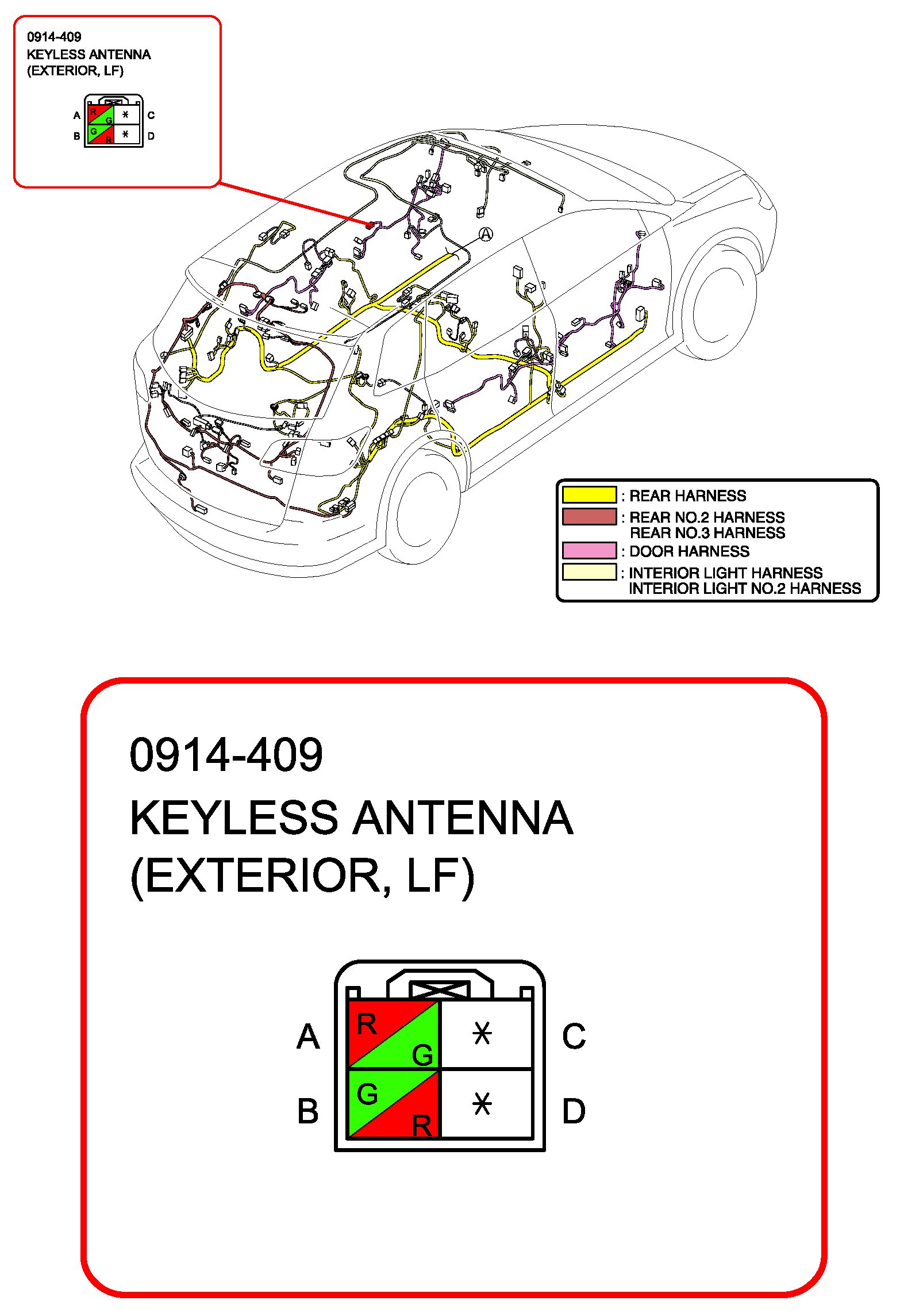 0914-409
KEYLESS ANTENNA
(EXTERIOR, LF)

A R G * C
B G R * D

A

: REAR HARNESS
: REAR NO.2 HARNESS
REAR NO.3 HARNESS
: DOOR HARNESS
: INTERIOR LIGHT HARNESS
INTERIOR LIGHT NO.2 HARNESS

0914-409
KEYLESS ANTENNA
(EXTERIOR, LF)

A R G * C
B G R * D