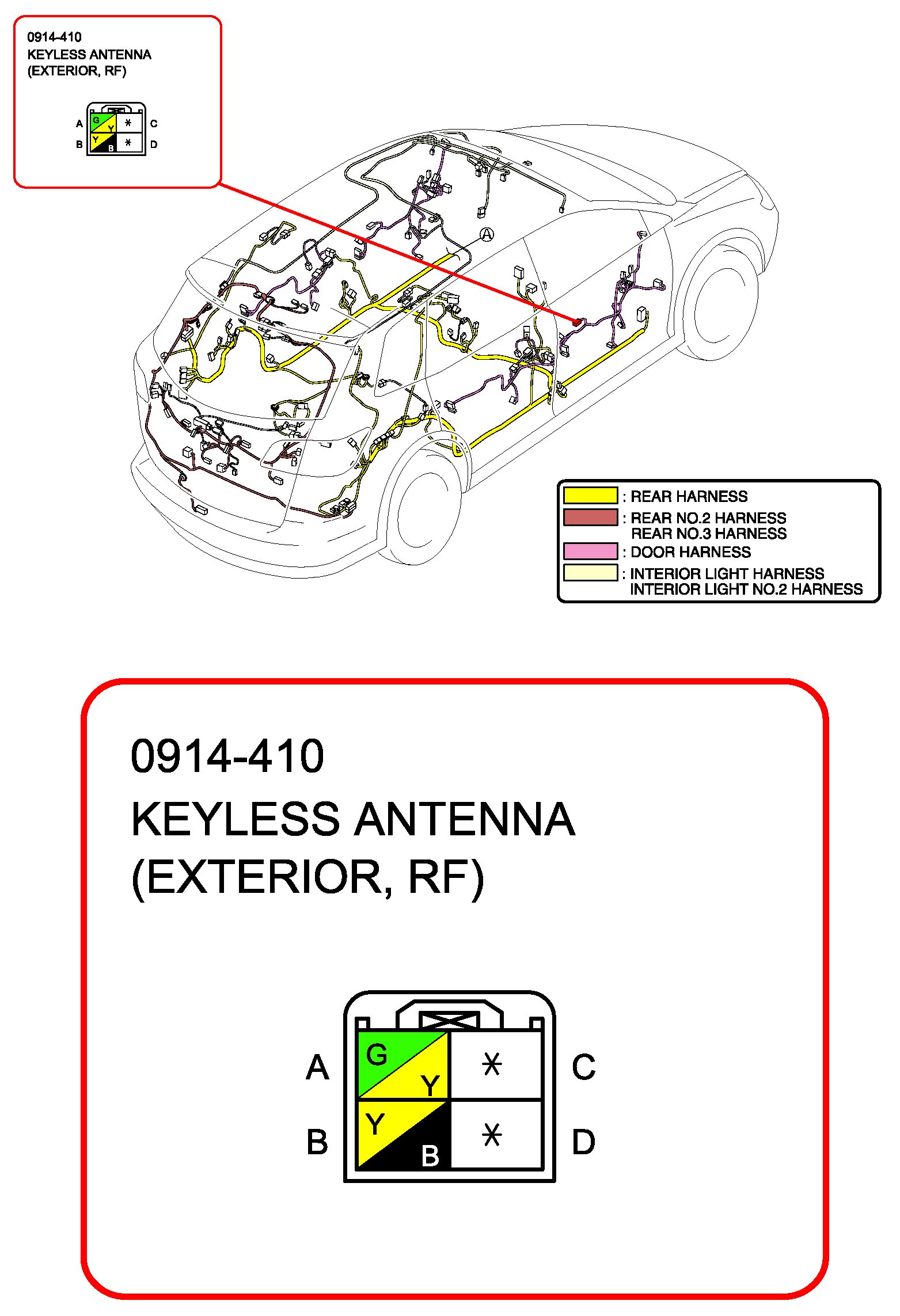 0914-410
KEYLESS ANTENNA
(EXTERIOR, RF)

A
G
Y
\*
C
B
Y
B
\*
D

A

: REAR HARNESS
: REAR NO.2 HARNESS
REAR NO.3 HARNESS
: DOOR HARNESS
: INTERIOR LIGHT HARNESS
INTERIOR LIGHT NO.2 HARNESS

0914-410
KEYLESS ANTENNA
(EXTERIOR, RF)

A
G
Y
\*
C
B
Y
B
\*
D