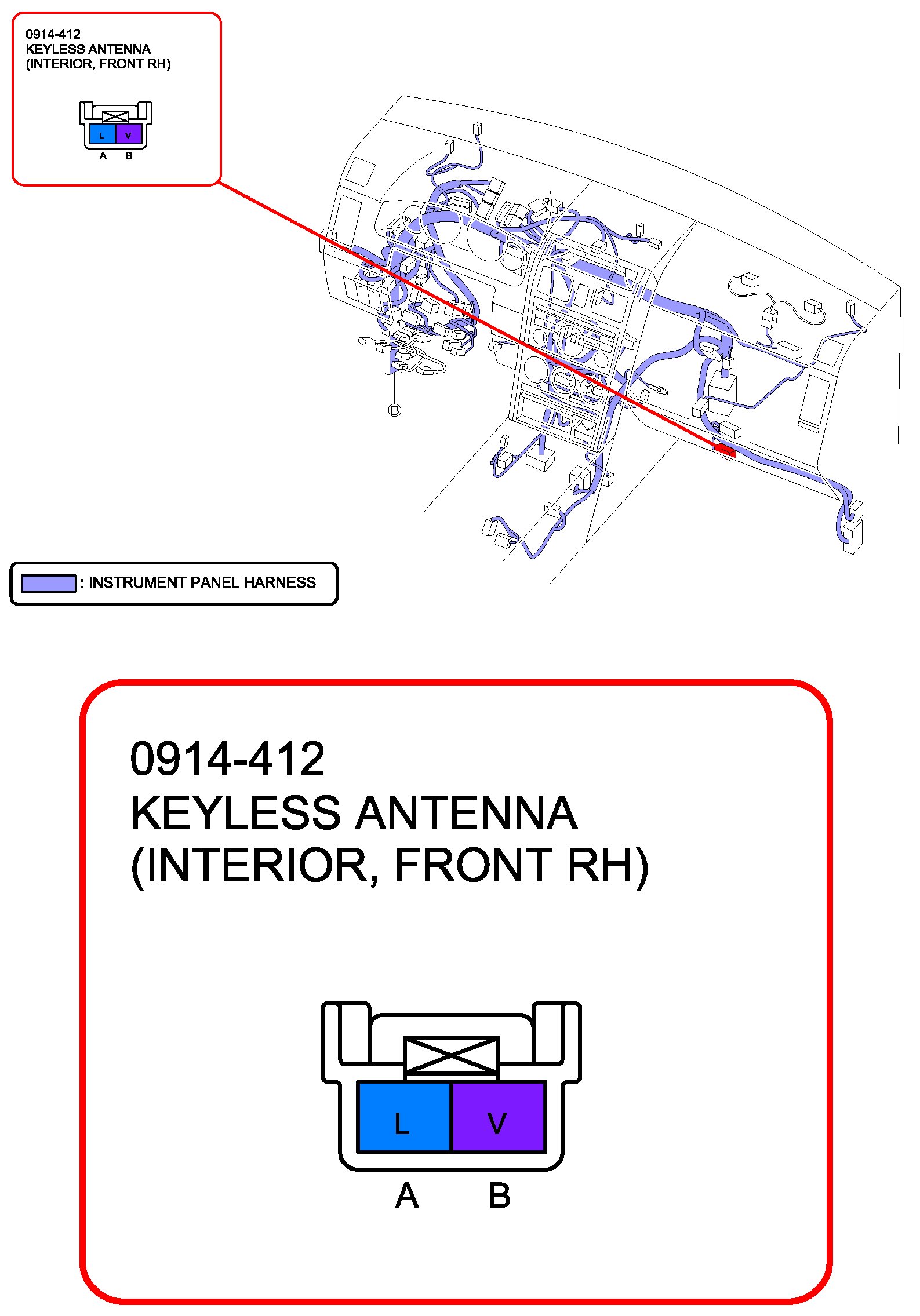 0914-412
KEYLESS ANTENNA
(INTERIOR, FRONT RH)

L V
A B

B

: INSTRUMENT PANEL HARNESS

0914-412
KEYLESS ANTENNA
(INTERIOR, FRONT RH)

L V
A B