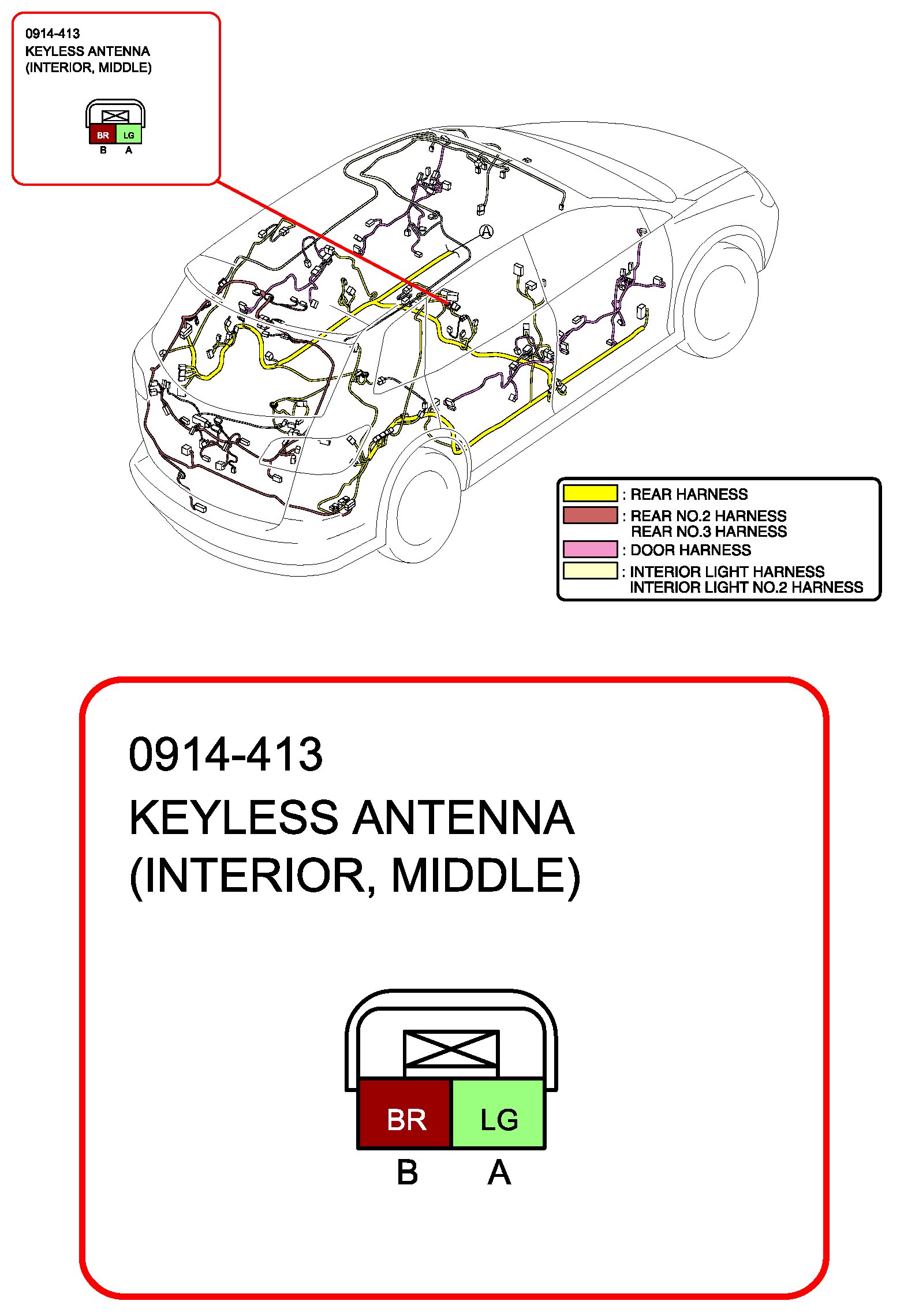 0914-413
KEYLESS ANTENNA
(INTERIOR, MIDDLE)

BR LG
B A

A

: REAR HARNESS
: REAR NO.2 HARNESS
REAR NO.3 HARNESS
: DOOR HARNESS
: INTERIOR LIGHT HARNESS
INTERIOR LIGHT NO.2 HARNESS

0914-413
KEYLESS ANTENNA
(INTERIOR, MIDDLE)

BR LG
B A