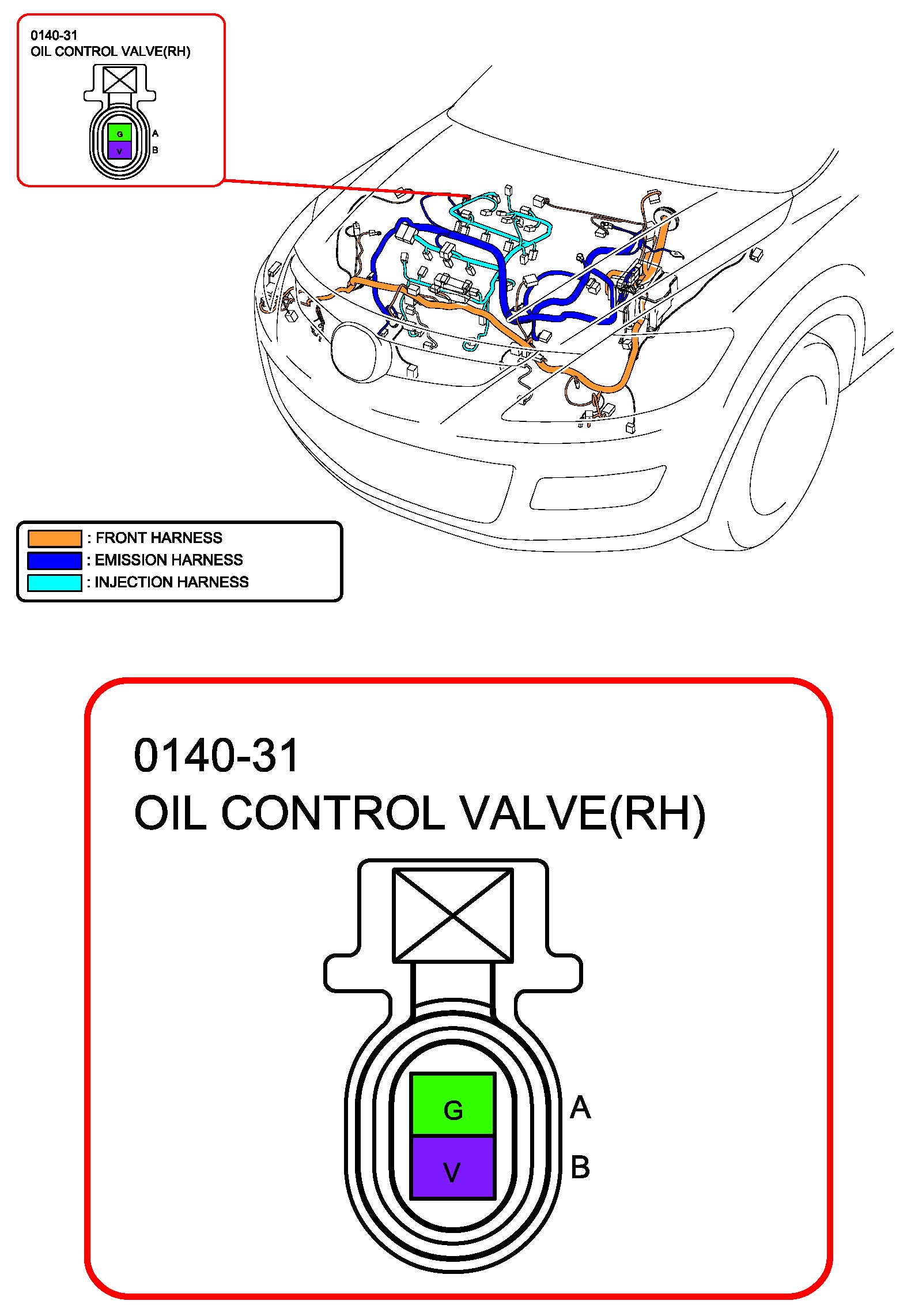 0140-31
OIL CONTROL VALVE(RH)

G A
V B

: FRONT HARNESS
: EMISSION HARNESS
: INJECTION HARNESS

0140-31
OIL CONTROL VALVE(RH)

G A
V B