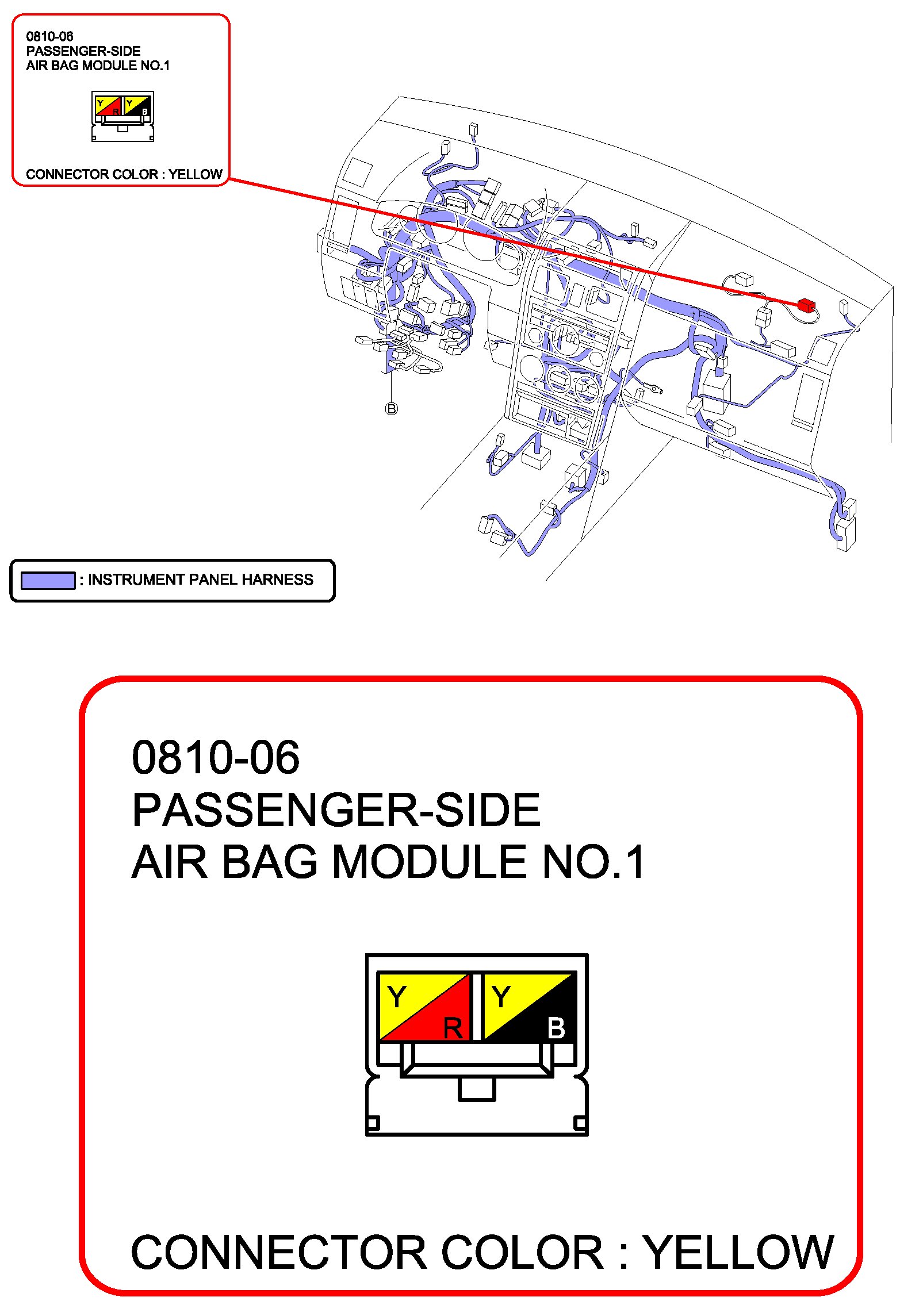 0810-06
PASSENGER-SIDE
AIR BAG MODULE NO.1

Y R Y B

CONNECTOR COLOR : YELLOW

B

: INSTRUMENT PANEL HARNESS

0810-06
PASSENGER-SIDE
AIR BAG MODULE NO.1

Y R Y B

CONNECTOR COLOR : YELLOW