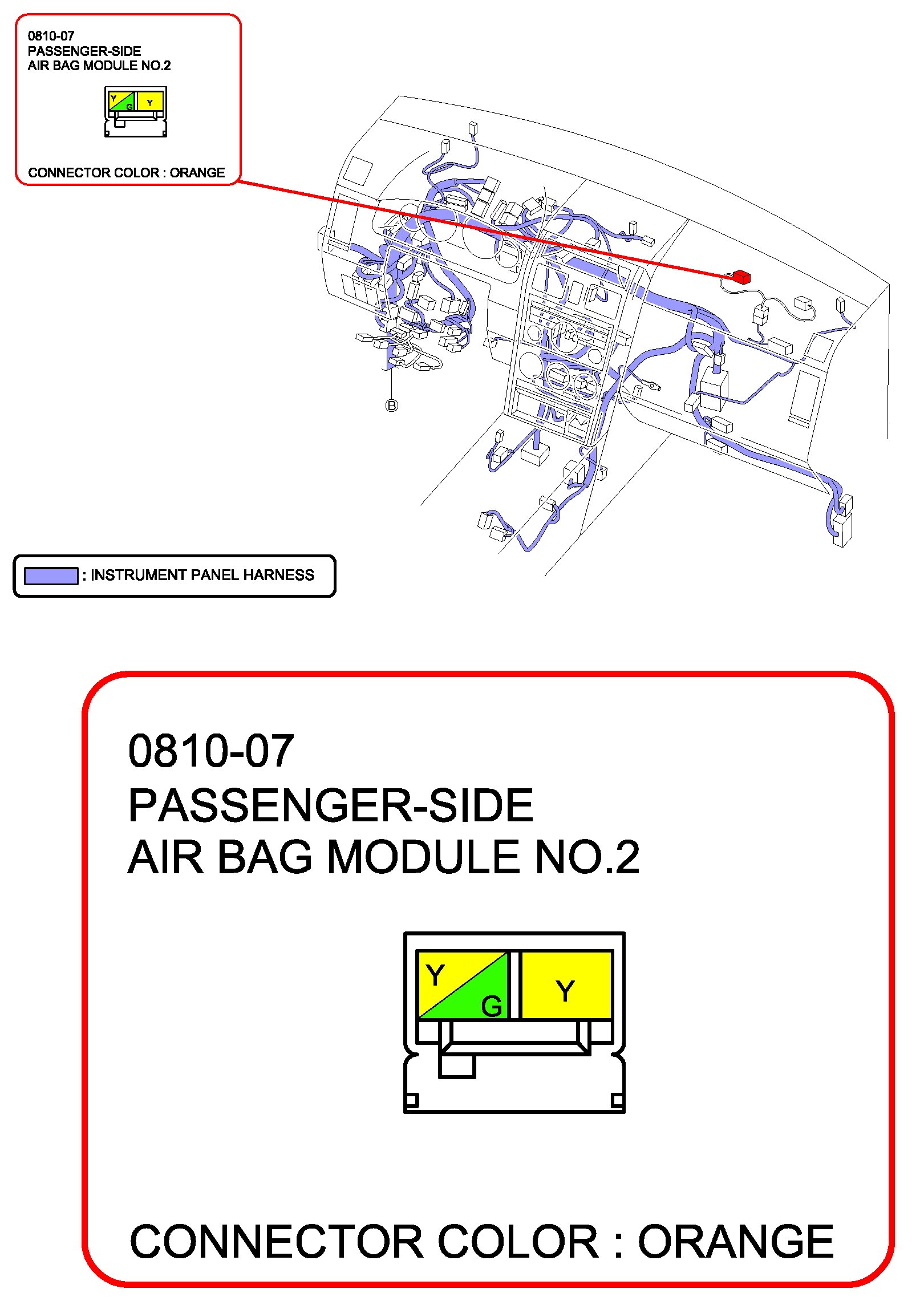 0810-07
PASSENGER-SIDE
AIR BAG MODULE NO.2

Y
G
Y

CONNECTOR COLOR : ORANGE

B

: INSTRUMENT PANEL HARNESS

0810-07
PASSENGER-SIDE
AIR BAG MODULE NO.2

Y
G
Y

CONNECTOR COLOR : ORANGE