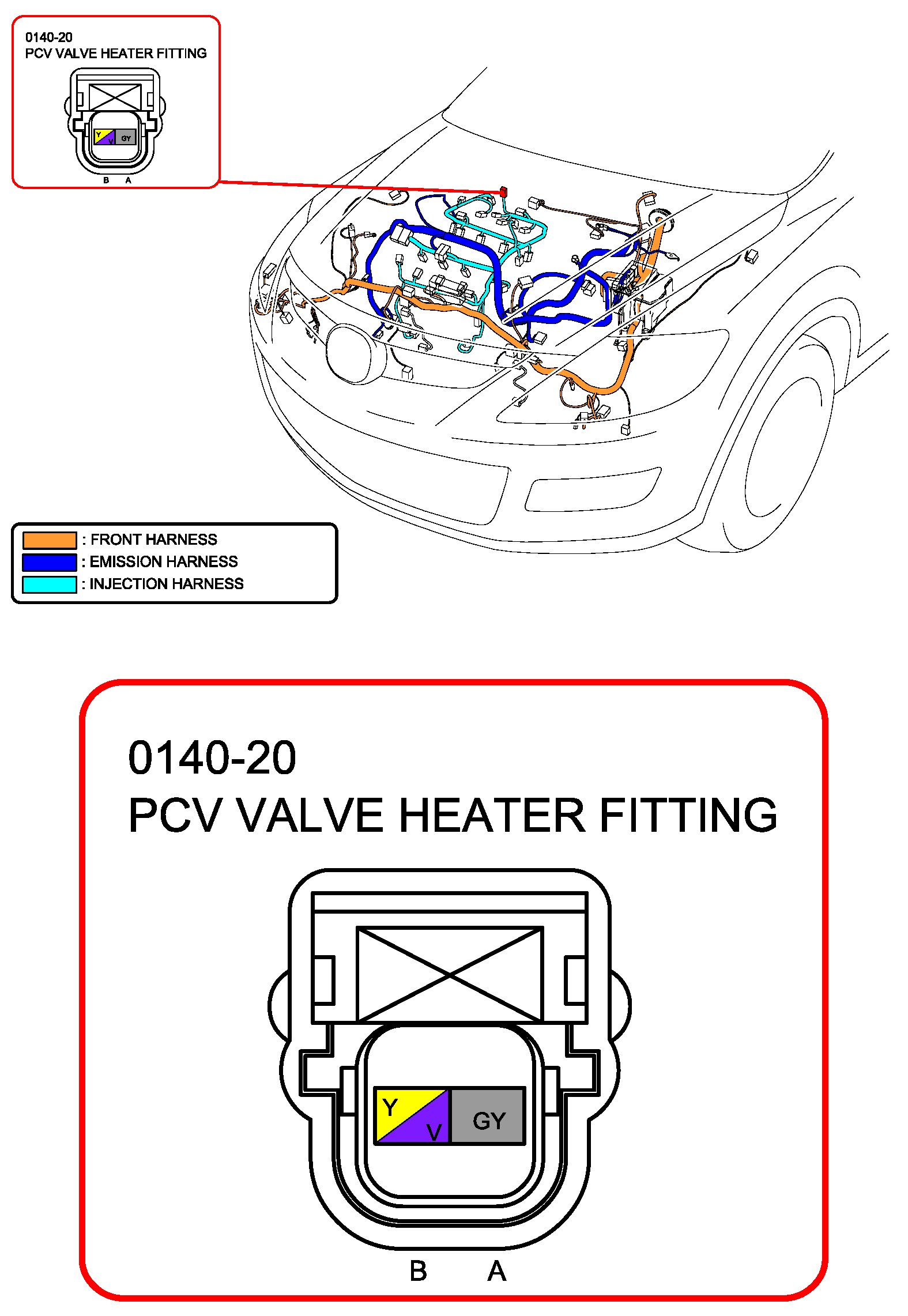 0140-20
PCV VALVE HEATER FITTING

Y
V
GY

B A

: FRONT HARNESS
: EMISSION HARNESS
: INJECTION HARNESS

0140-20
PCV VALVE HEATER FITTING

Y
V
GY

B A