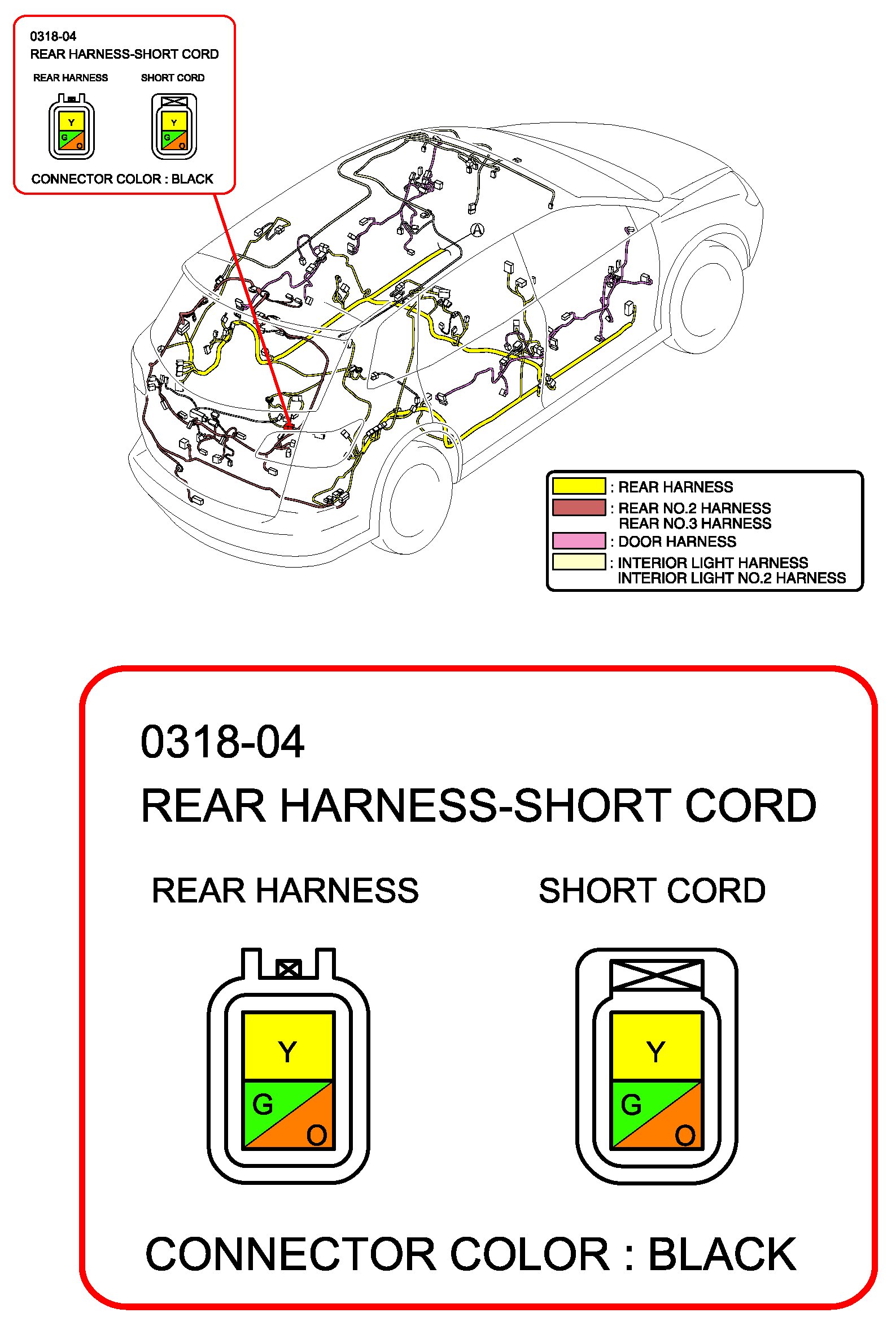 0318-04
REAR HARNESS-SHORT CORD

REAR HARNESS
SHORT CORD

Y
G
O

Y
G
O

CONNECTOR COLOR : BLACK

A

: REAR HARNESS
: REAR NO.2 HARNESS
REAR NO.3 HARNESS
: DOOR HARNESS
: INTERIOR LIGHT HARNESS
INTERIOR LIGHT NO.2 HARNESS

0318-04
REAR HARNESS-SHORT CORD

REAR HARNESS
SHORT CORD

Y
G
O

Y
G
O

CONNECTOR COLOR : BLACK