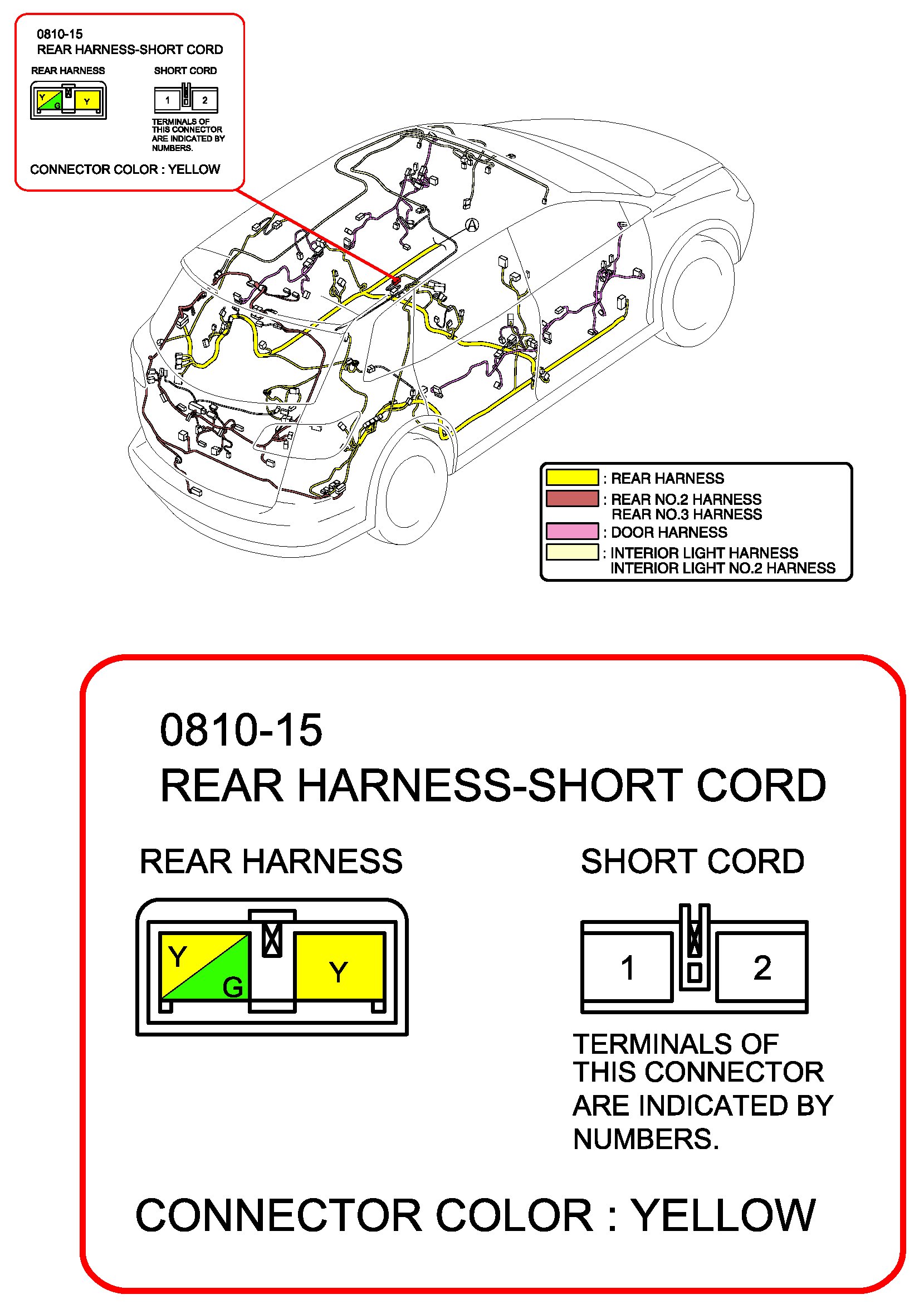 0810-15
REAR HARNESS-SHORT CORD

REAR HARNESS

Y
G
Y

SHORT CORD

1
2

TERMINALS OF THIS CONNECTOR ARE INDICATED BY NUMBERS.

CONNECTOR COLOR : YELLOW

A

: REAR HARNESS
: REAR NO.2 HARNESS
REAR NO.3 HARNESS
: DOOR HARNESS
: INTERIOR LIGHT HARNESS
INTERIOR LIGHT NO.2 HARNESS

0810-15
REAR HARNESS-SHORT CORD

REAR HARNESS

Y
G
Y

SHORT CORD

1
2

TERMINALS OF THIS CONNECTOR ARE INDICATED BY NUMBERS.

CONNECTOR COLOR : YELLOW