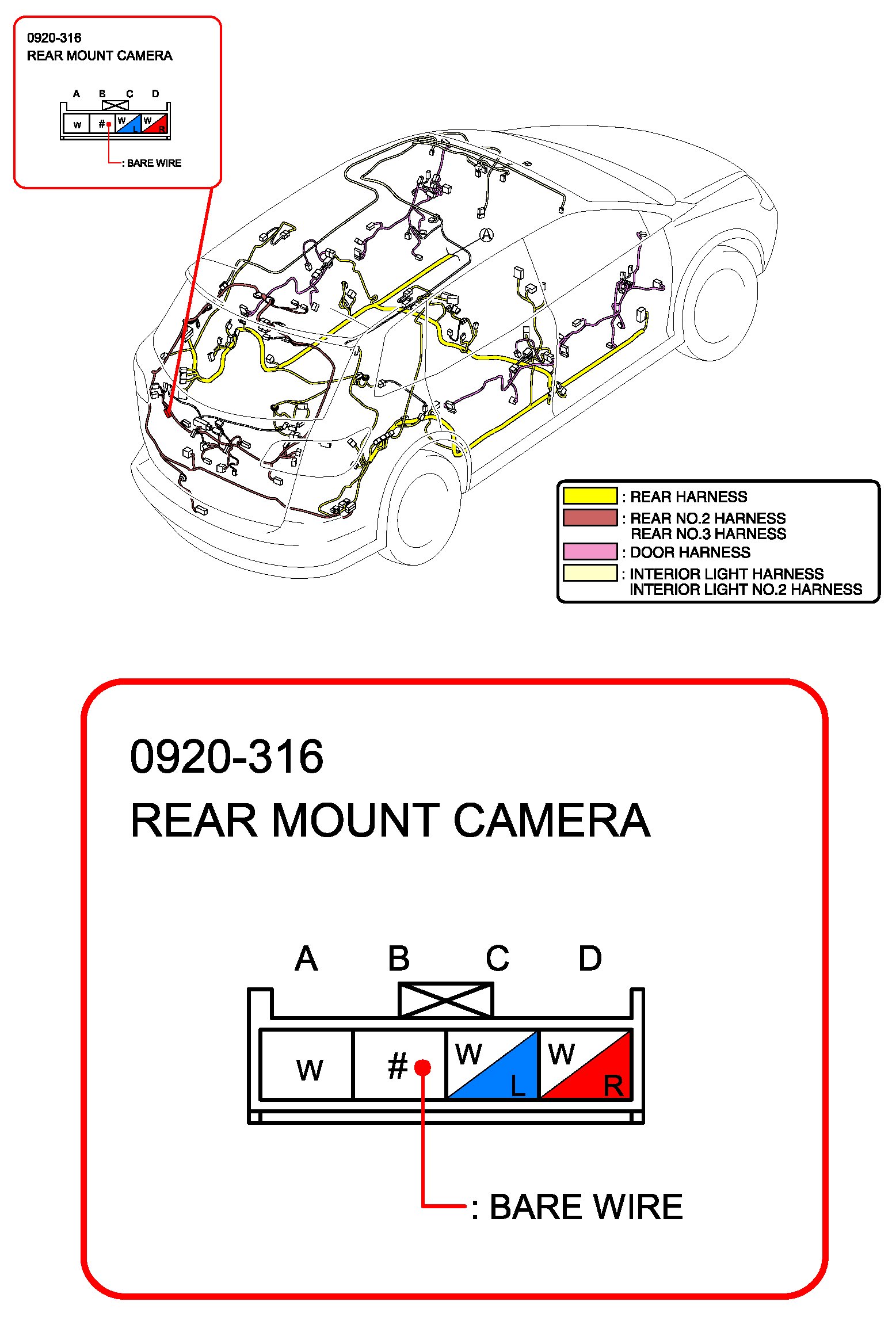 0920-316
REAR MOUNT CAMERA

A B C D

W # W L W R

: BARE WIRE

A

: REAR HARNESS
: REAR NO.2 HARNESS
REAR NO.3 HARNESS
: DOOR HARNESS
: INTERIOR LIGHT HARNESS
INTERIOR LIGHT NO.2 HARNESS

0920-316
REAR MOUNT CAMERA

A B C D

W # W L W R

: BARE WIRE