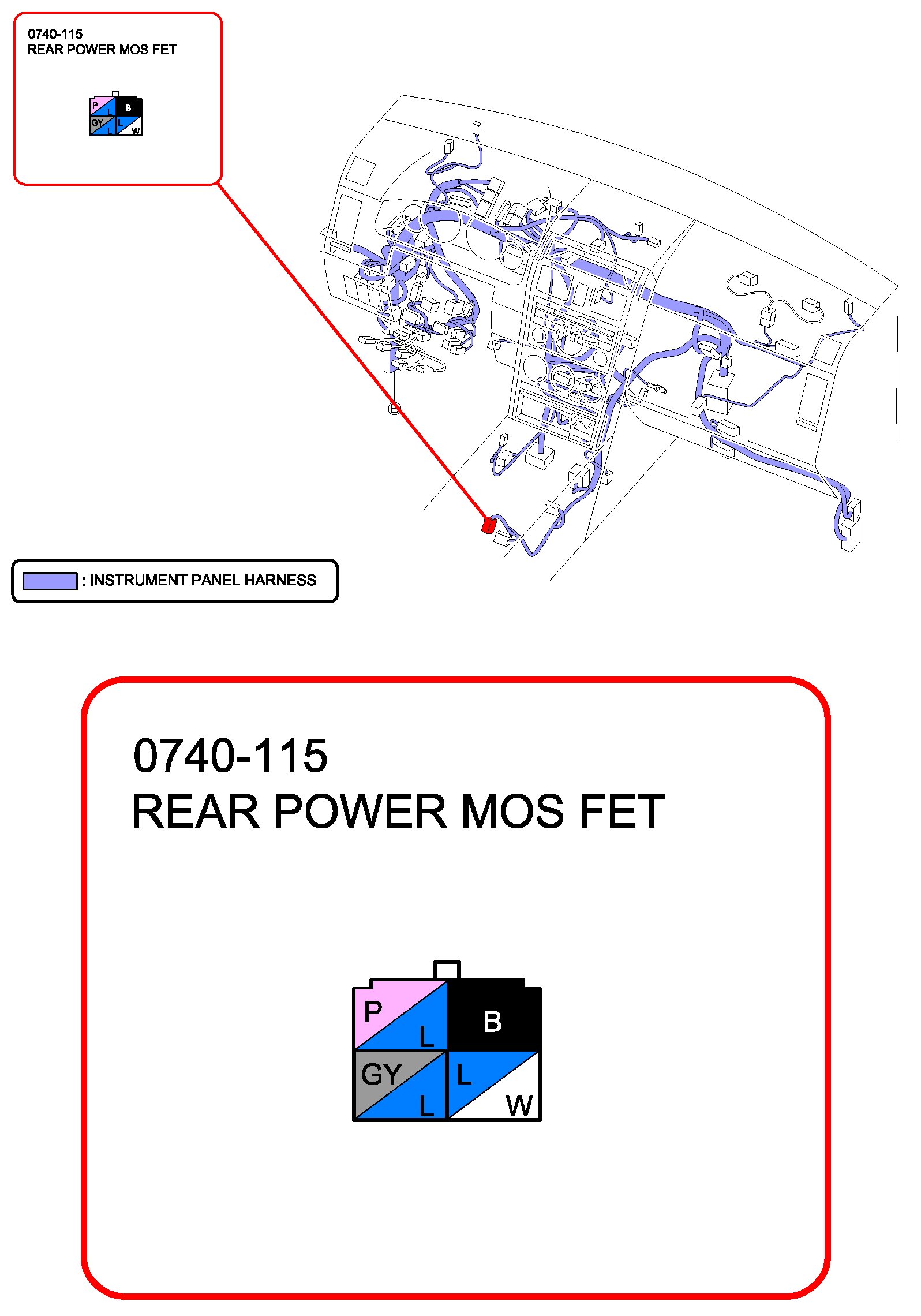 0740-115
REAR POWER MOS FET

P
L
B
GY
L
L
W

: INSTRUMENT PANEL HARNESS

0740-115
REAR POWER MOS FET

P
L
B
GY
L
L
W