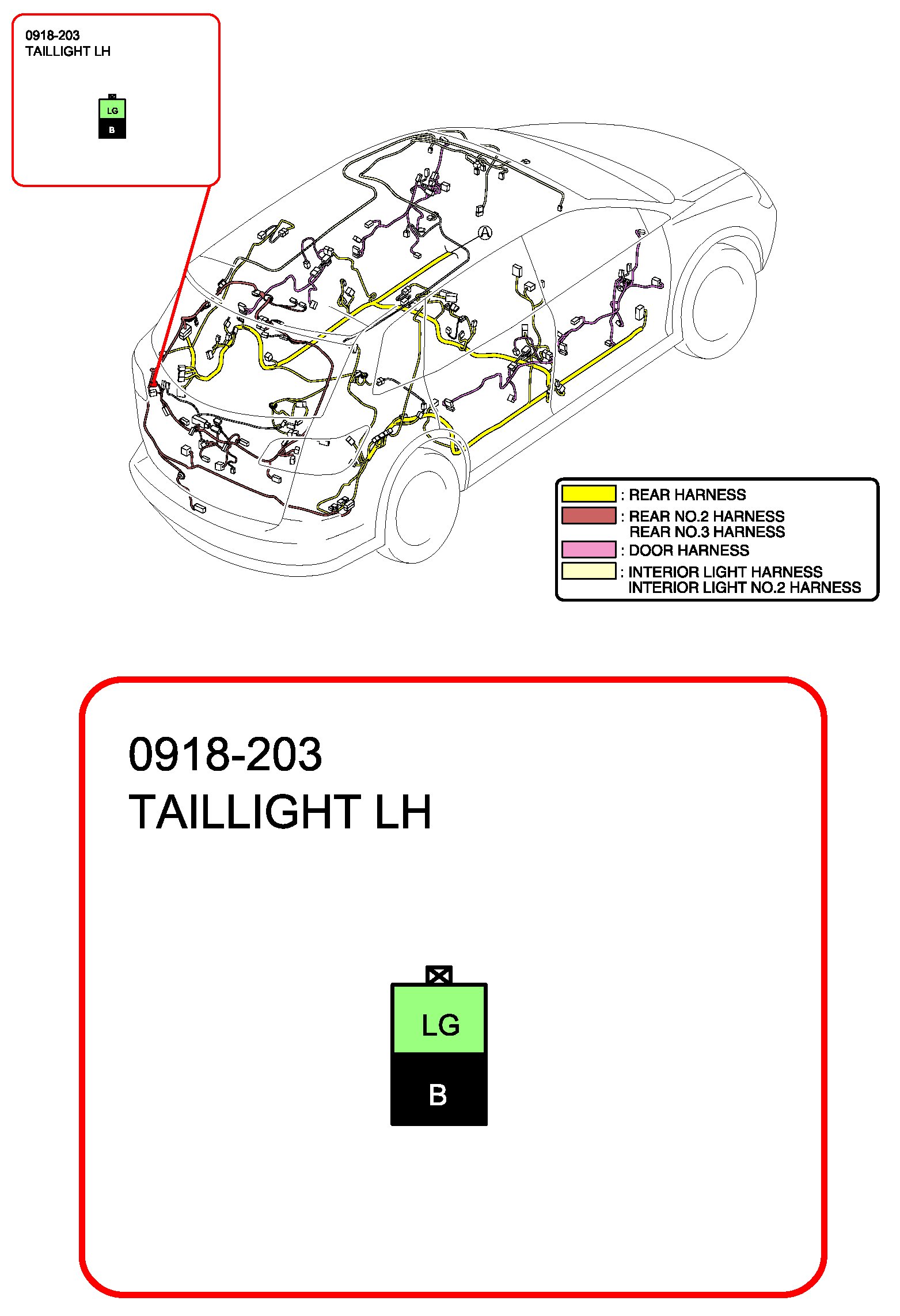 0918-203
TAILLIGHT LH

LG
B

A

: REAR HARNESS
: REAR NO.2 HARNESS
REAR NO.3 HARNESS
: DOOR HARNESS
: INTERIOR LIGHT HARNESS
INTERIOR LIGHT NO.2 HARNESS

0918-203
TAILLIGHT LH

LG
B