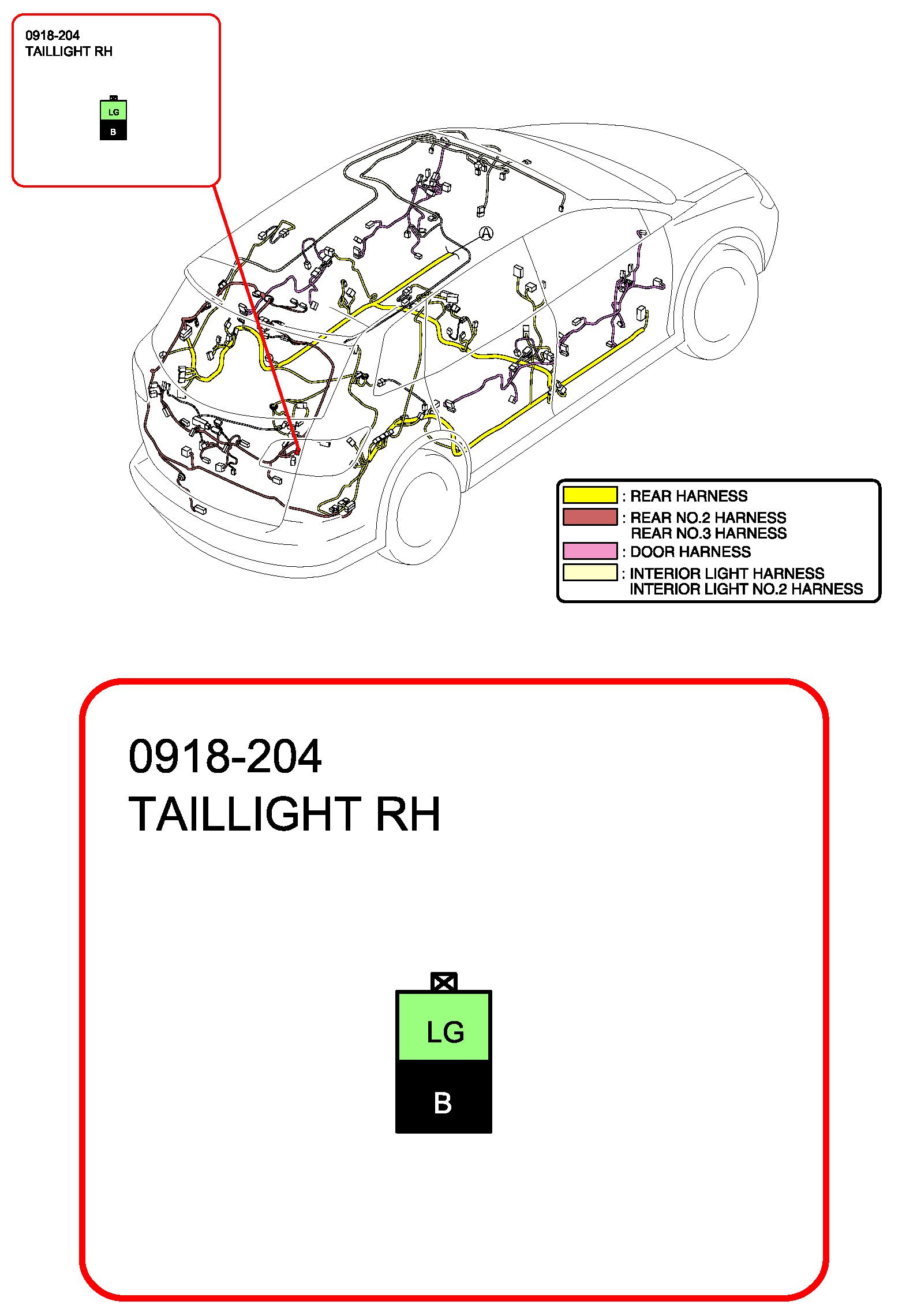 0918-204
TAILLIGHT RH

LG
B

A

: REAR HARNESS
: REAR NO.2 HARNESS
REAR NO.3 HARNESS
: DOOR HARNESS
: INTERIOR LIGHT HARNESS
INTERIOR LIGHT NO.2 HARNESS

0918-204
TAILLIGHT RH

LG
B