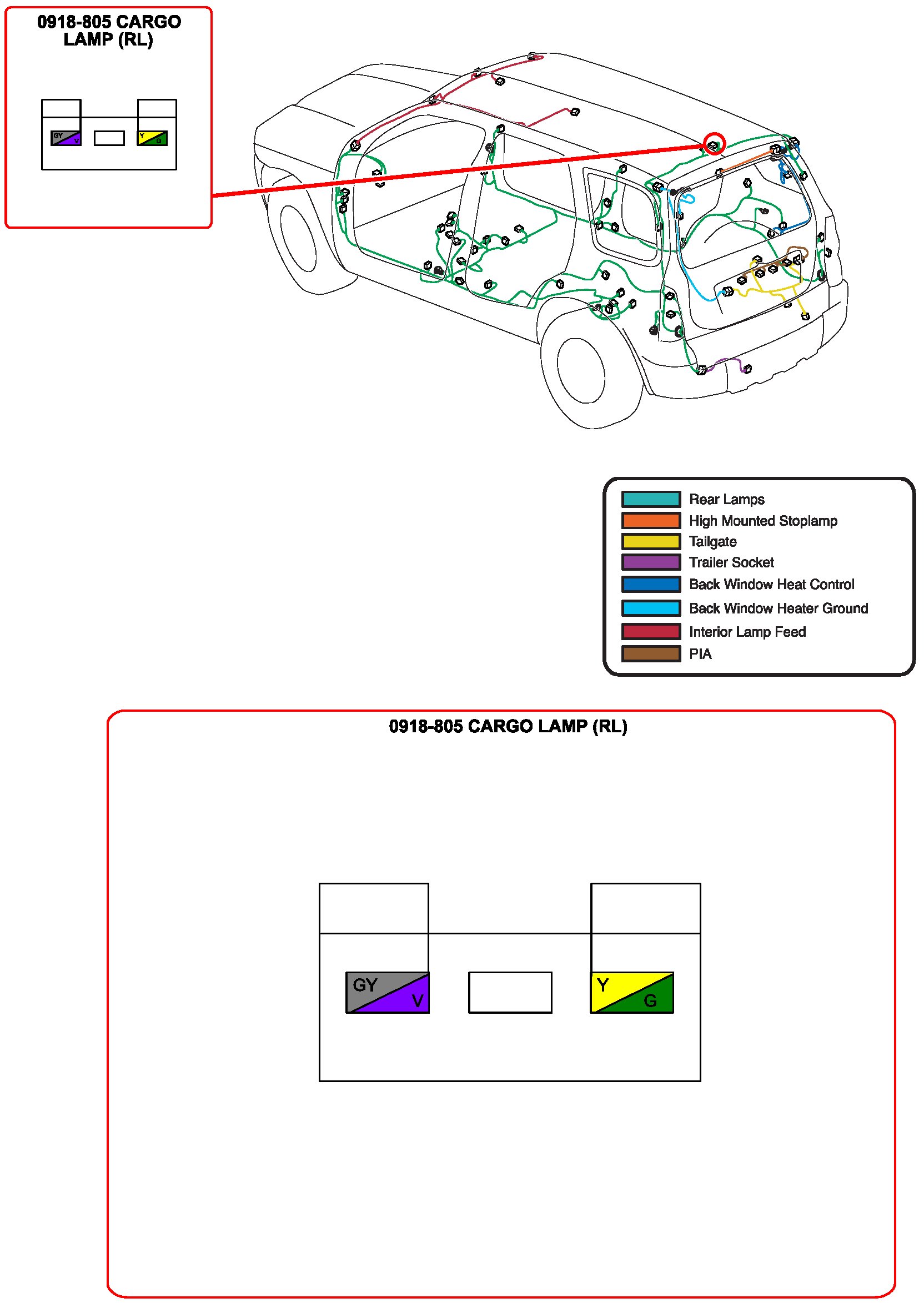 0918-805 CARGO LAMP (RL)

GY V Y G

Rear Lamps
High Mounted Stoplamp
Tailgate
Trailer Socket
Back Window Heat Control
Back Window Heater Ground
Interior Lamp Feed
PIA

0918-805 CARGO LAMP (RL)

GY V Y G