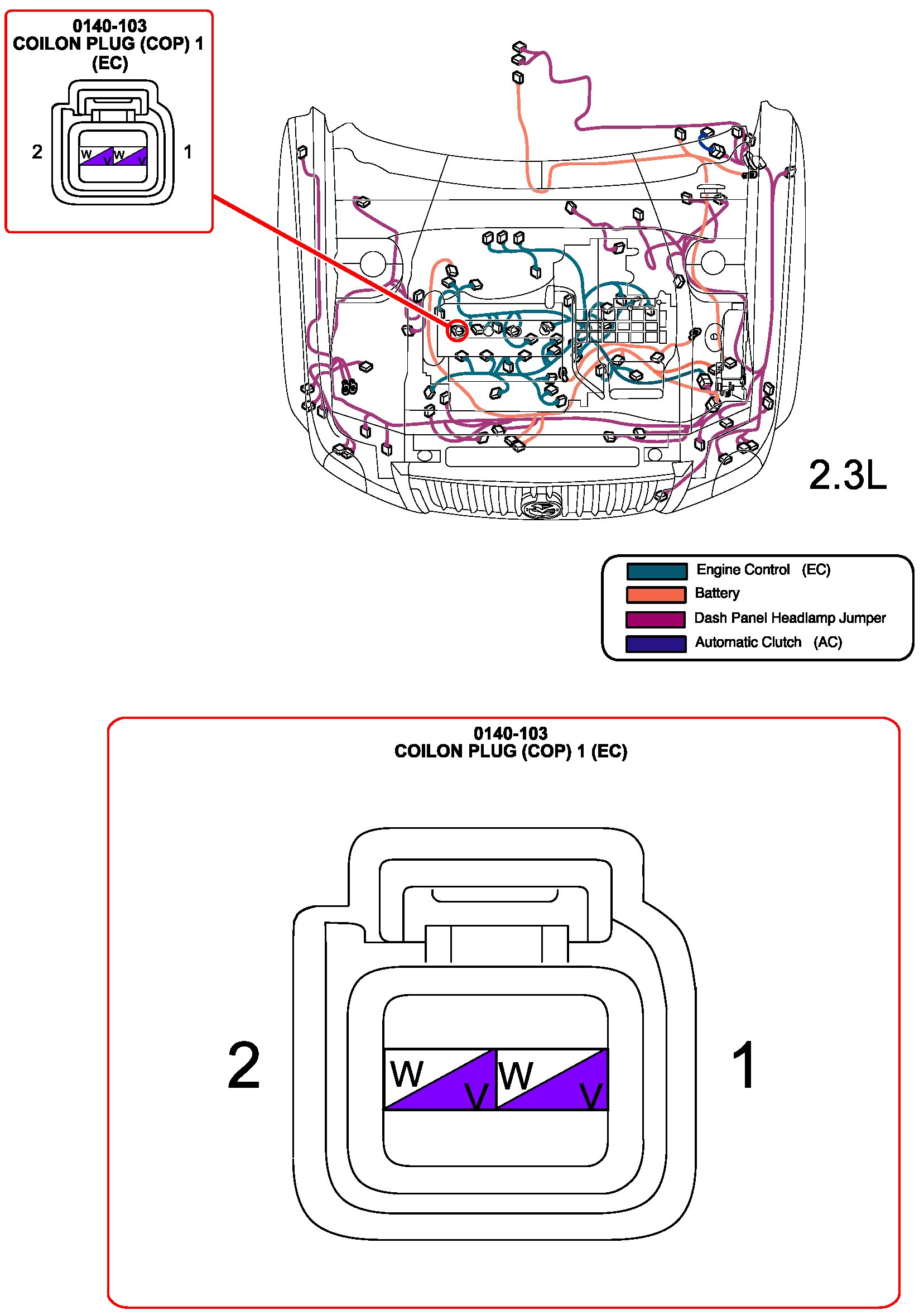 0140-103
COILON PLUG (COP) 1
(EC)

2 W V W V 1

2.3L

Engine Control (EC)
Battery
Dash Panel Headlamp Jumper
Automatic Clutch (AC)

0140-103
COILON PLUG (COP) 1 (EC)

2 W V W V 1