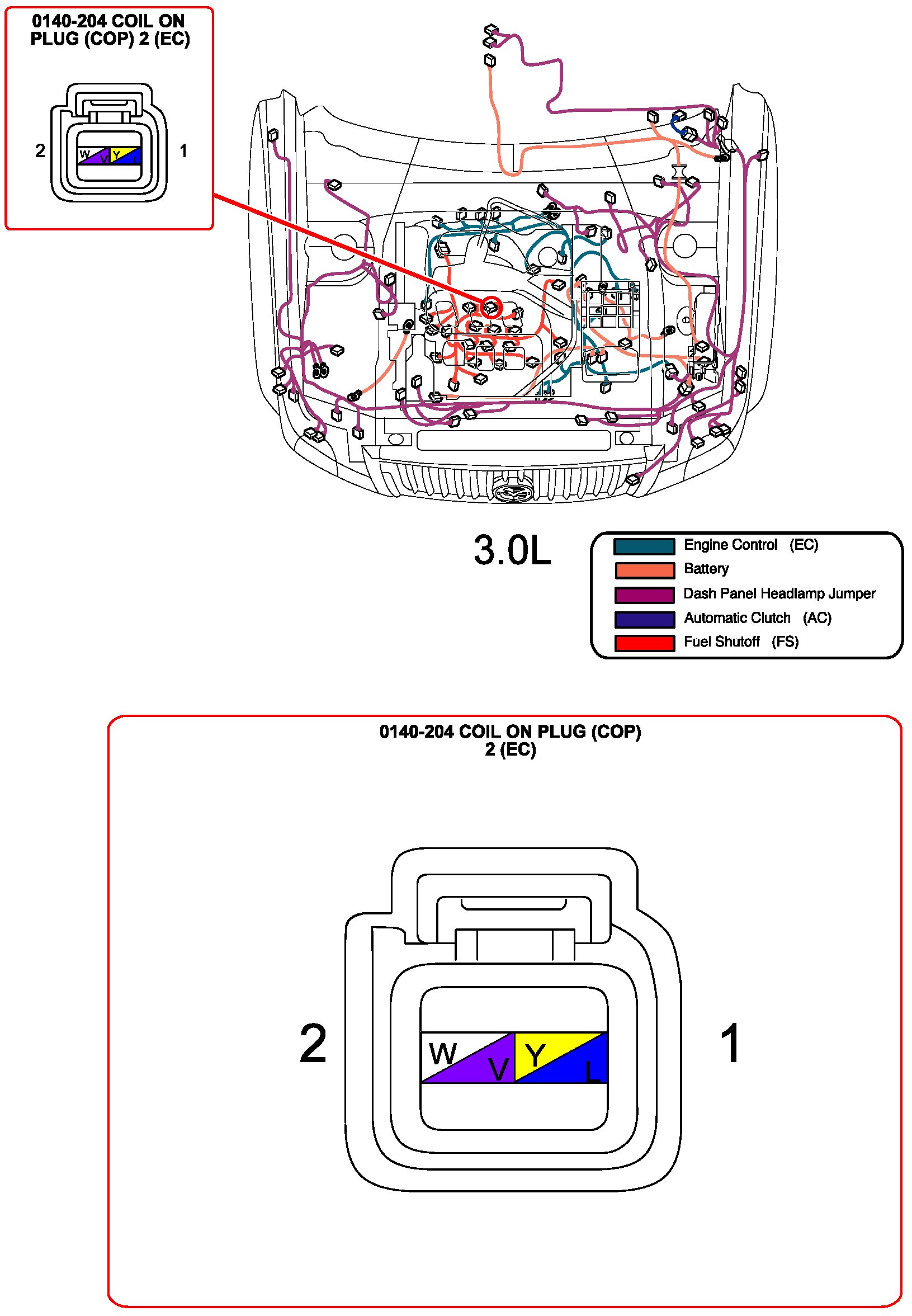 0140-204 COIL ON PLUG (COP) 2 (EC)

2 W V Y L 1

3.0L

Engine Control (EC)
Battery
Dash Panel Headlamp Jumper
Automatic Clutch (AC)
Fuel Shutoff (FS)

0140-204 COIL ON PLUG (COP) 2 (EC)

2 W V Y L 1