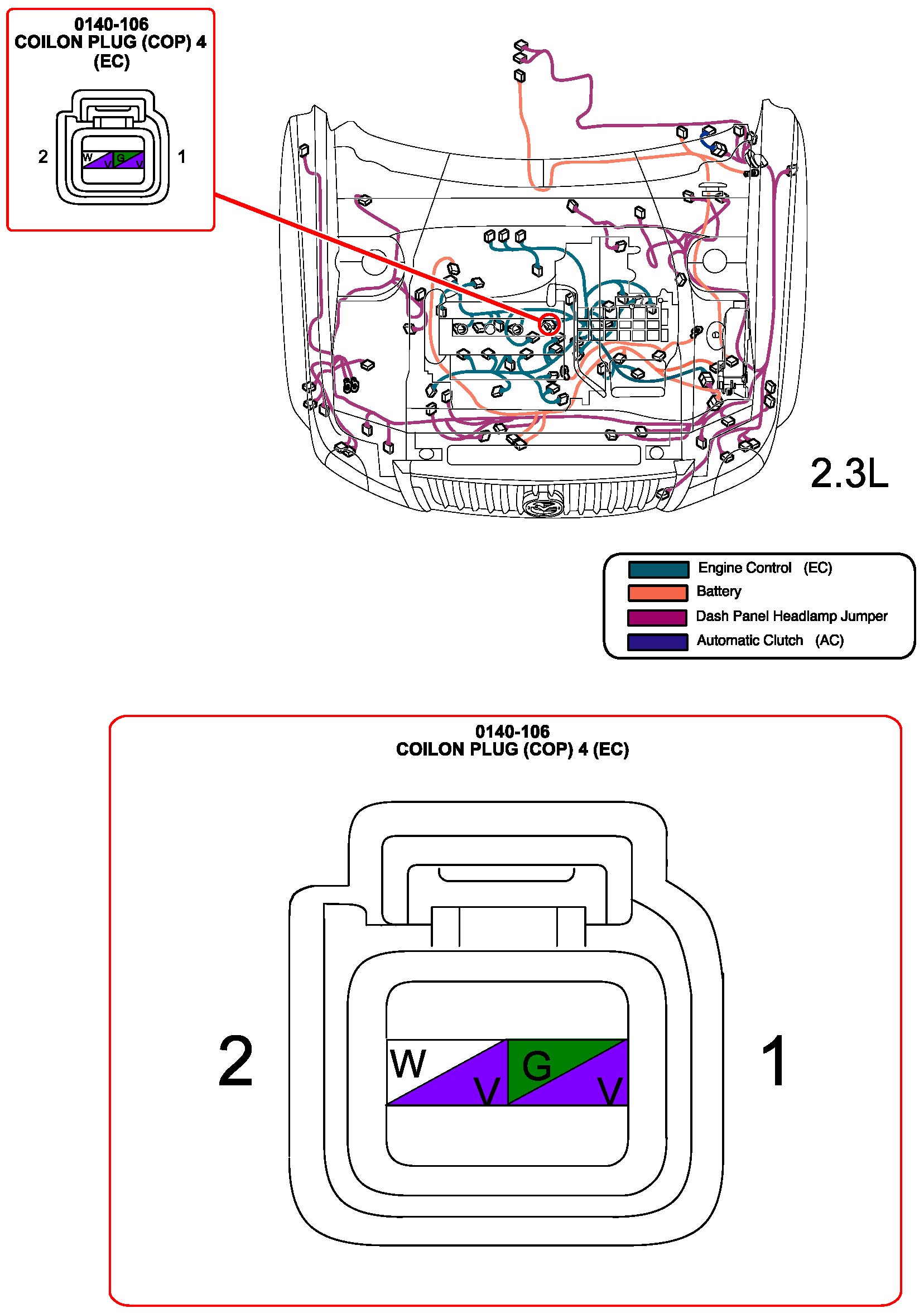 0140-106
COILON PLUG (COP) 4
(EC)

2
W
V
G
V
1

2.3L

Engine Control (EC)
Battery
Dash Panel Headlamp Jumper
Automatic Clutch (AC)

0140-106
COILON PLUG (COP) 4 (EC)

2
W
V
G
V
1