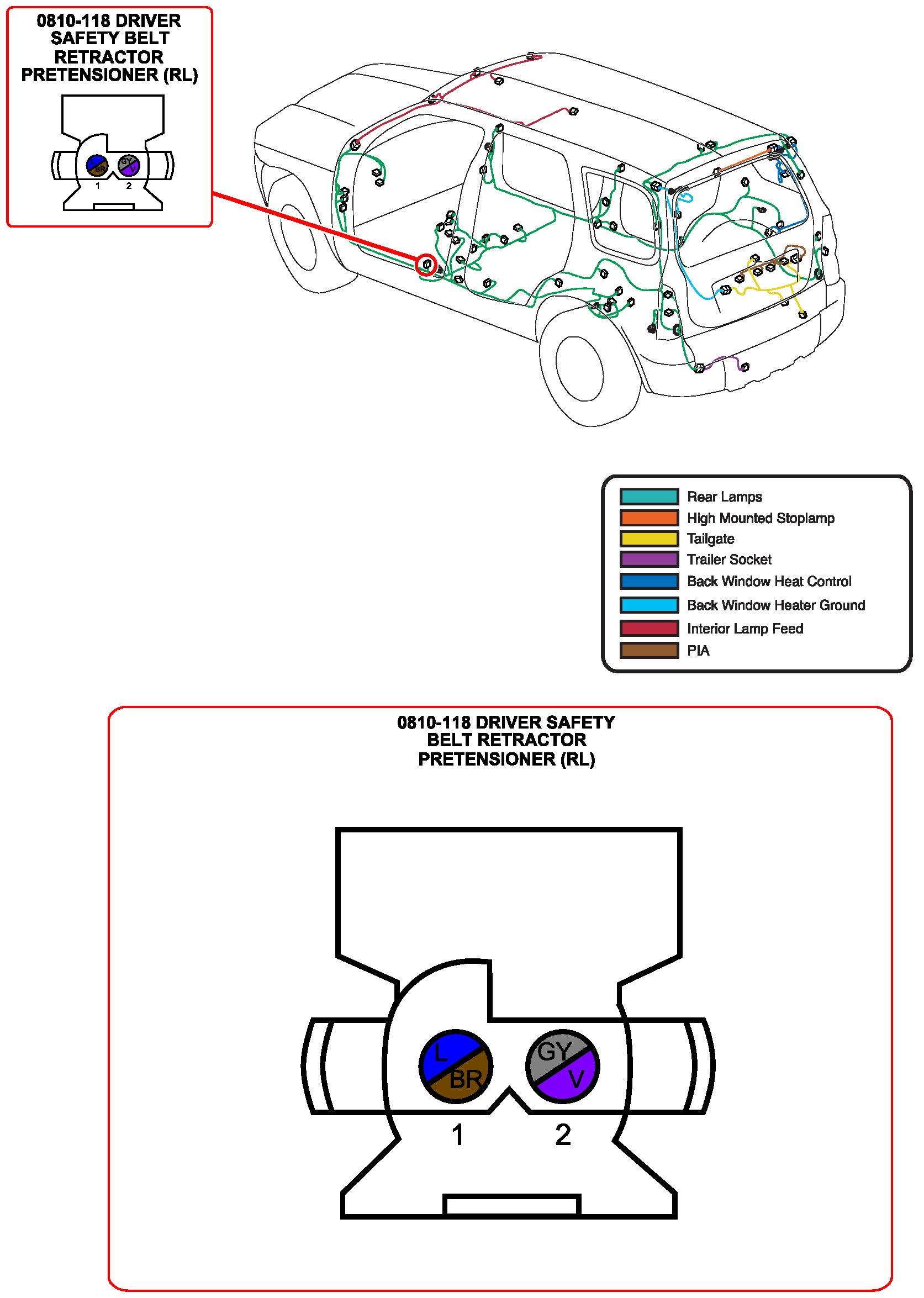 0810-118 DRIVER SAFETY BELT RETRACTOR PRETENSIONER (RL)

L
BR
GY
V
1 2

Rear Lamps
High Mounted Stoplamp
Tailgate
Trailer Socket
Back Window Heat Control
Back Window Heater Ground
Interior Lamp Feed
PIA

0810-118 DRIVER SAFETY BELT RETRACTOR PRETENSIONER (RL)

L
BR
GY
V
1
2