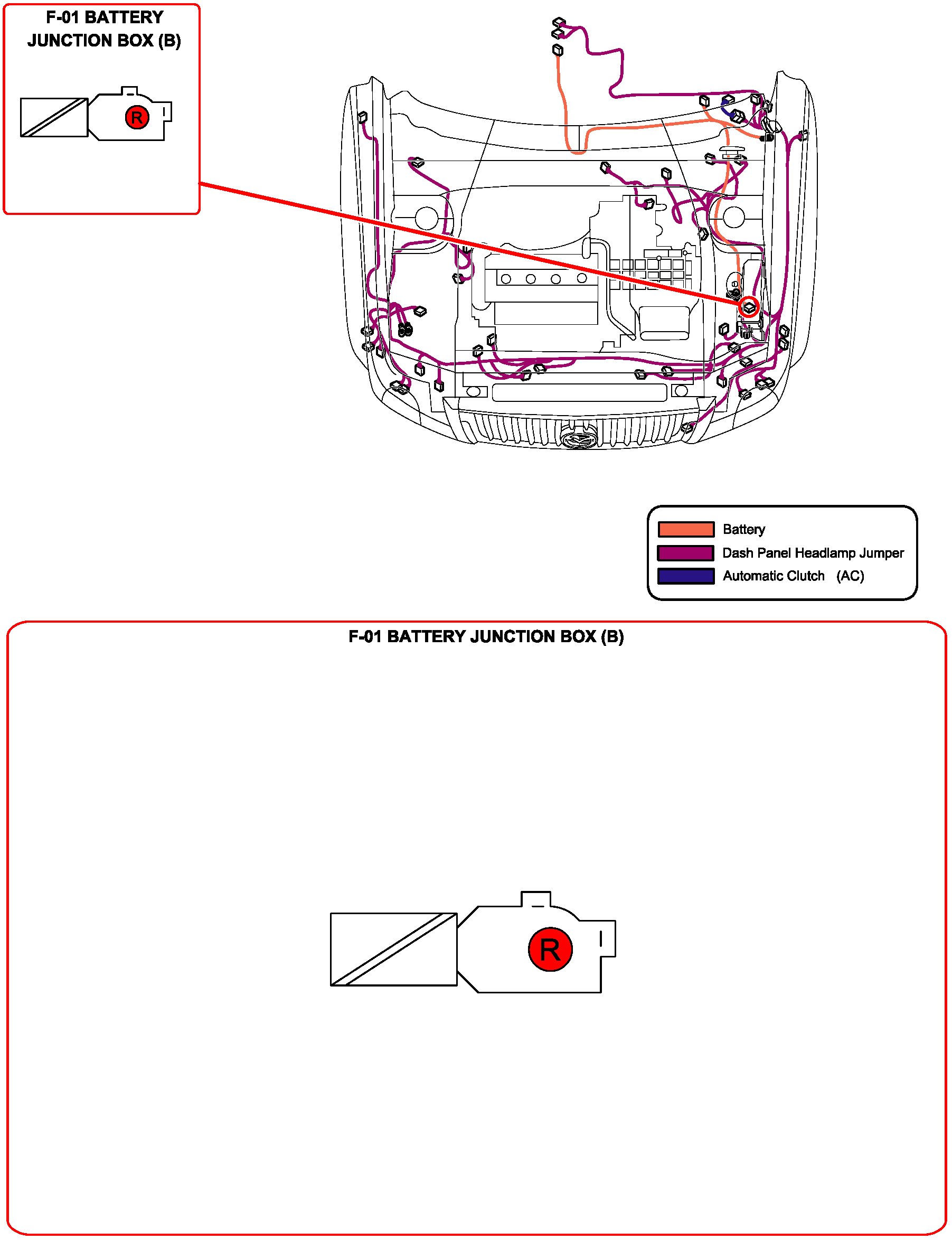 F-01 BATTERY JUNCTION BOX (B)

R

Battery
Dash Panel Headlamp Jumper
Automatic Clutch (AC)

F-01 BATTERY JUNCTION BOX (B)

R