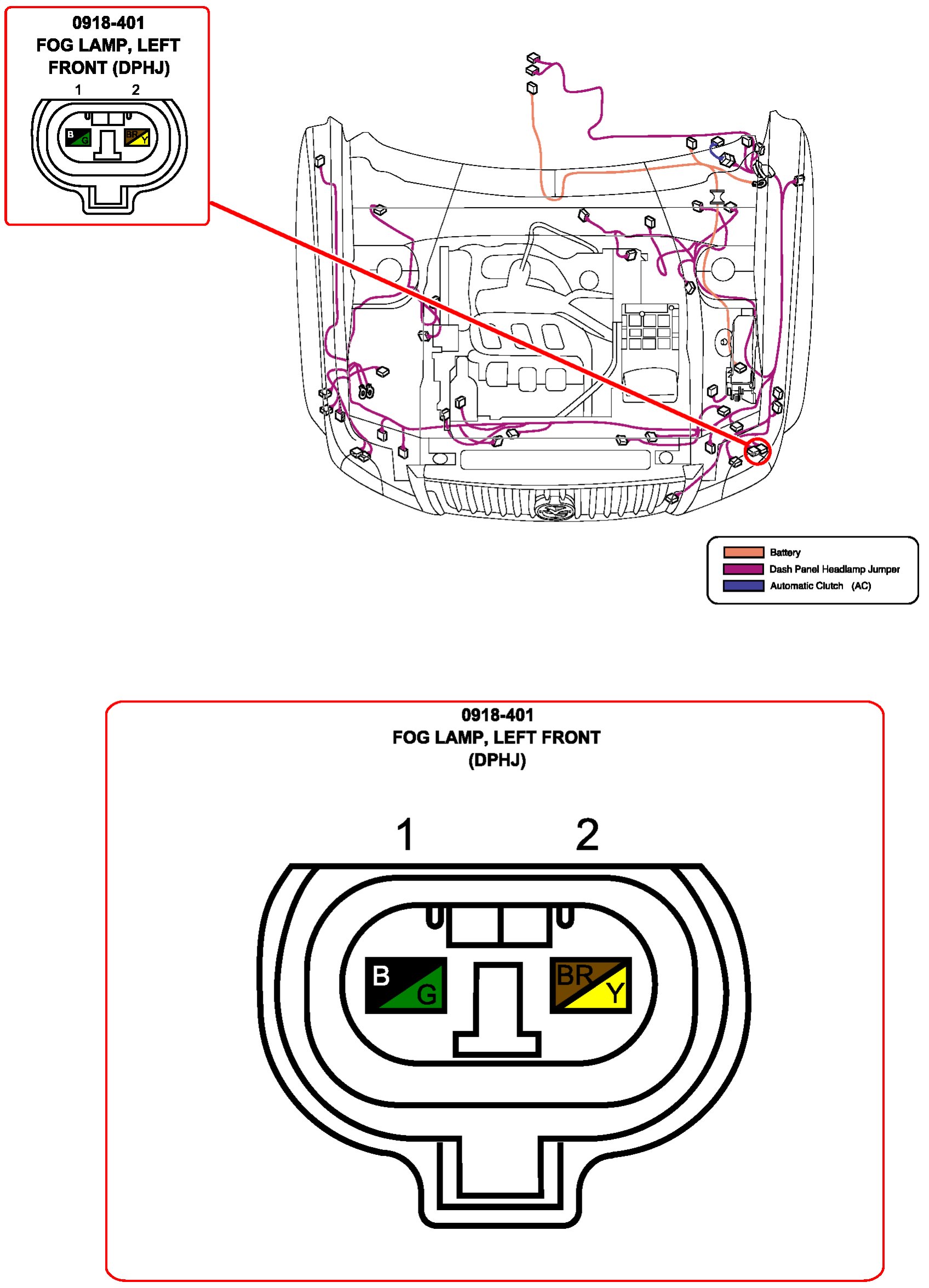 0918-401
FOG LAMP, LEFT FRONT (DPHJ)

1 2

B G BR Y

Battery
Dash Panel Headlamp Jumper
Automatic Clutch (AC)

0918-401
FOG LAMP, LEFT FRONT (DPHJ)

1 2

B G BR Y