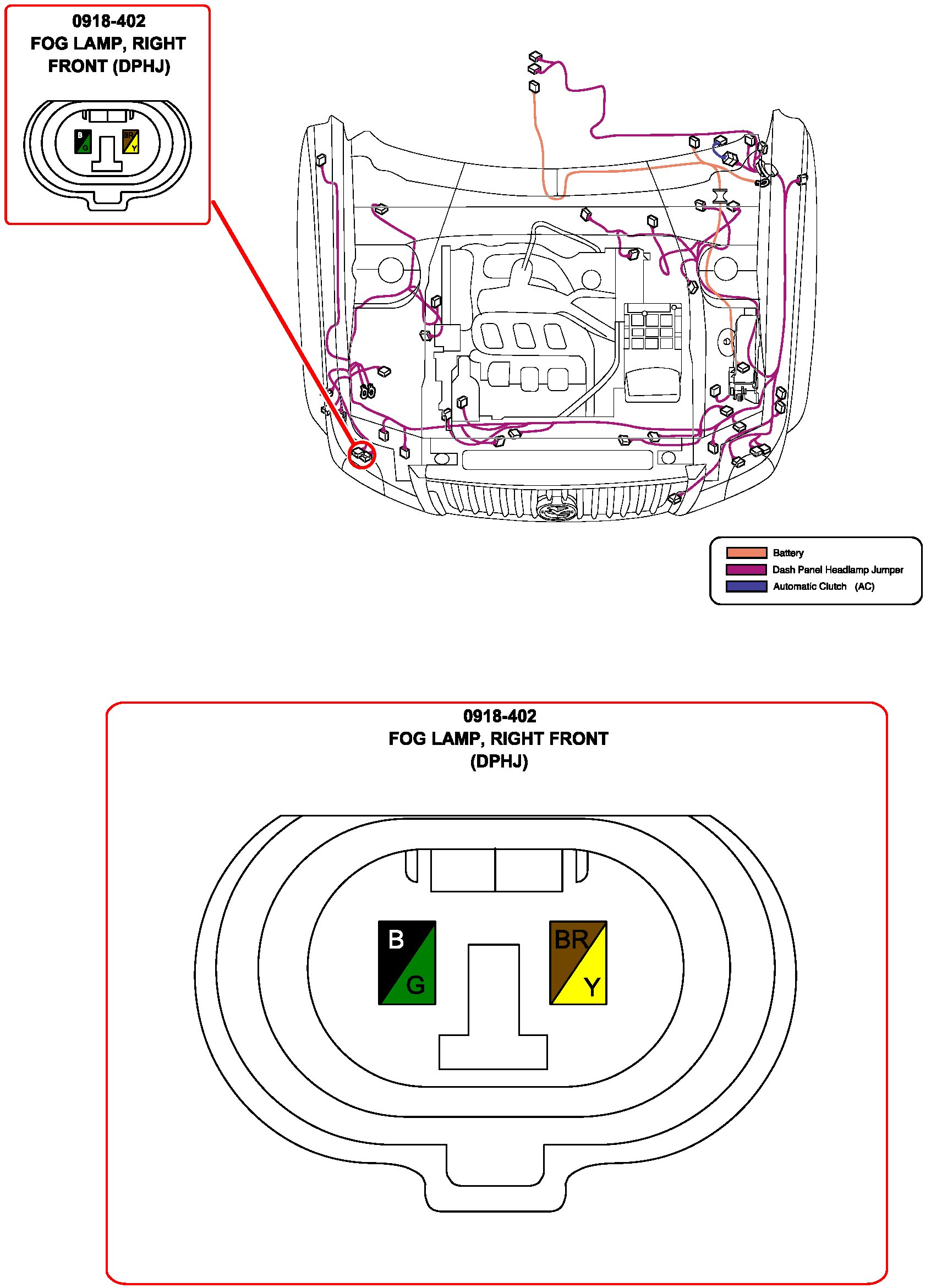 0918-402
FOG LAMP, RIGHT FRONT (DPHJ)

B
G

BR
Y

Battery
Dash Panel Headlamp Jumper
Automatic Clutch (AC)

0918-402
FOG LAMP, RIGHT FRONT (DPHJ)

B
G

BR
Y