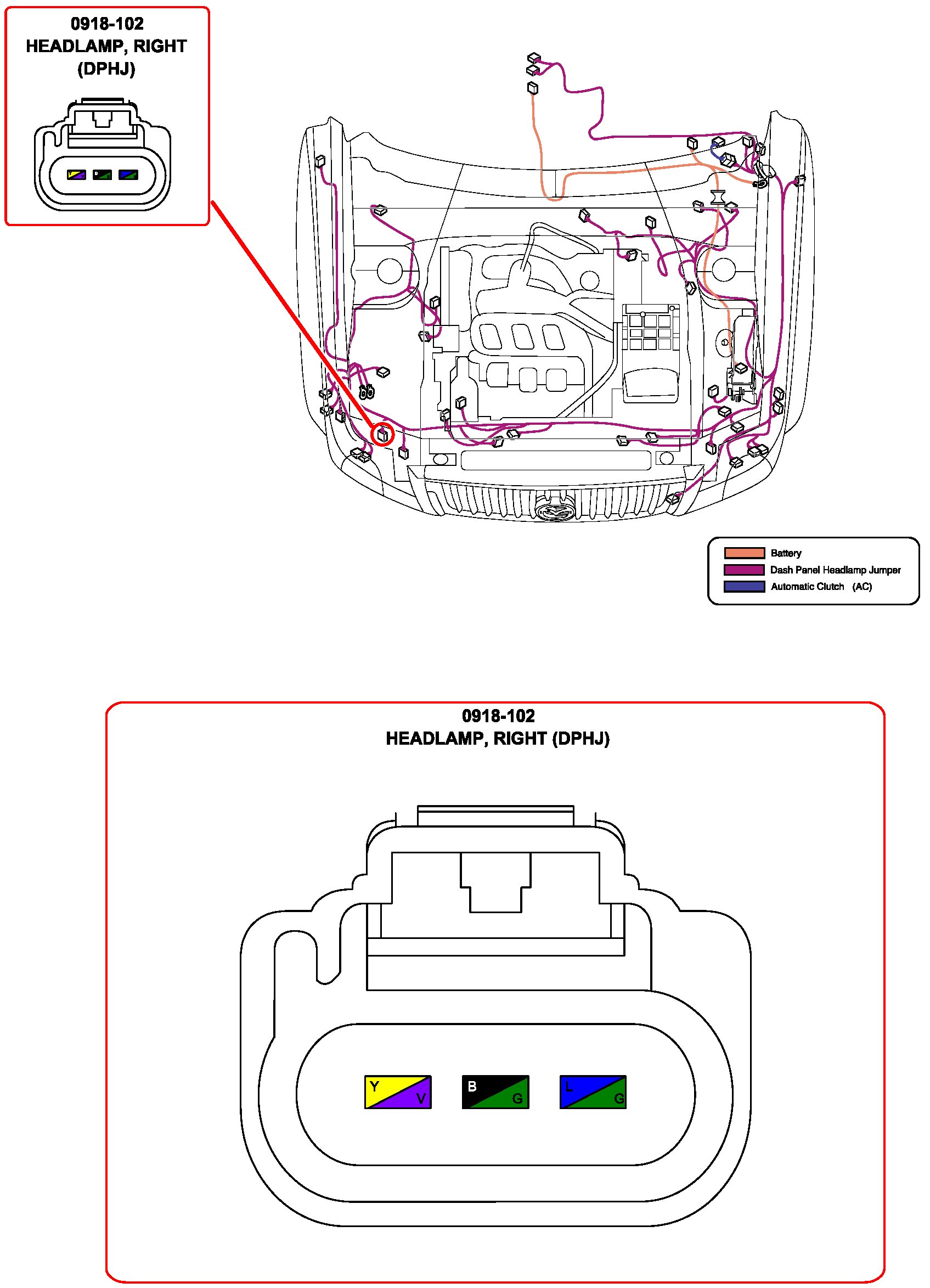 0918-102
HEADLAMP, RIGHT
(DPHJ)

Battery
Dash Panel Headlamp Jumper
Automatic Clutch (AC)

0918-102
HEADLAMP, RIGHT (DPHJ)

Y
V
B
G
L
G