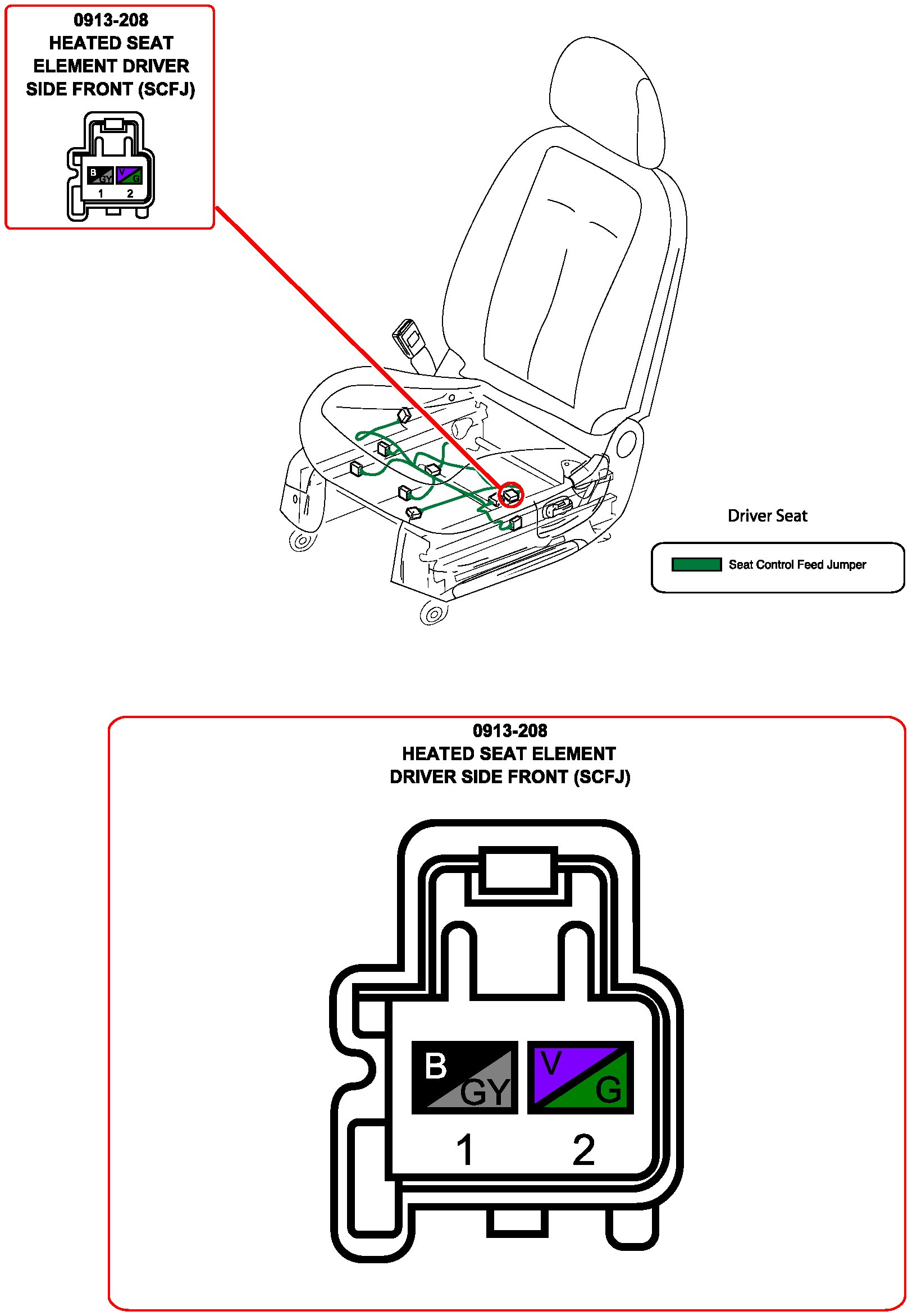 0913-208
HEATED SEAT ELEMENT DRIVER SIDE FRONT (SCFJ)

B GY V G
1 2

Driver Seat

Seat Control Feed Jumper

0913-208
HEATED SEAT ELEMENT DRIVER SIDE FRONT (SCFJ)

B GY V G
1 2