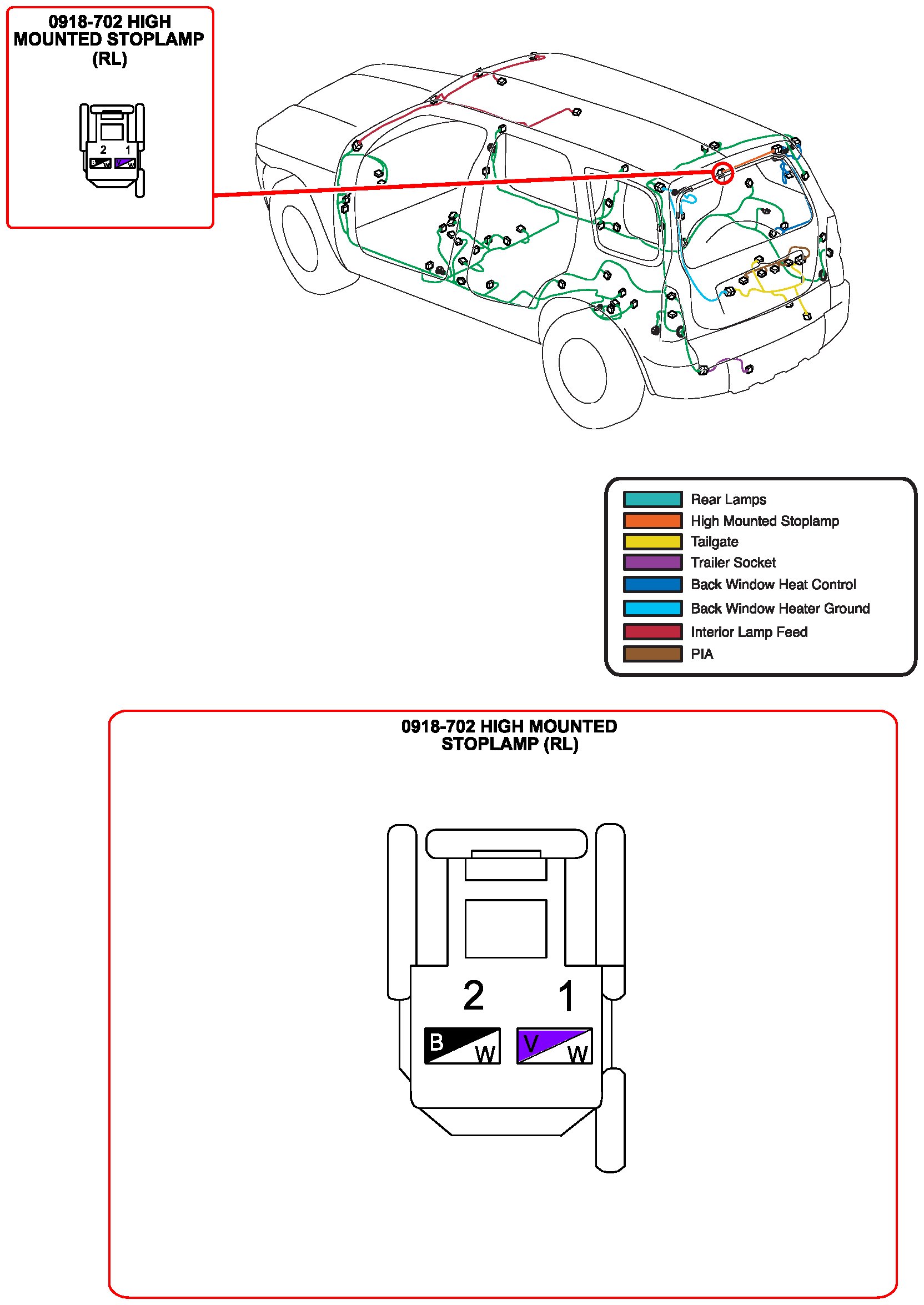 0918-702 HIGH MOUNTED STOPLAMP (RL)

2 1
B W V W

Rear Lamps
High Mounted Stoplamp
Tailgate
Trailer Socket
Back Window Heat Control
Back Window Heater Ground
Interior Lamp Feed
PIA

0918-702 HIGH MOUNTED STOPLAMP (RL)

2 1
B W V W