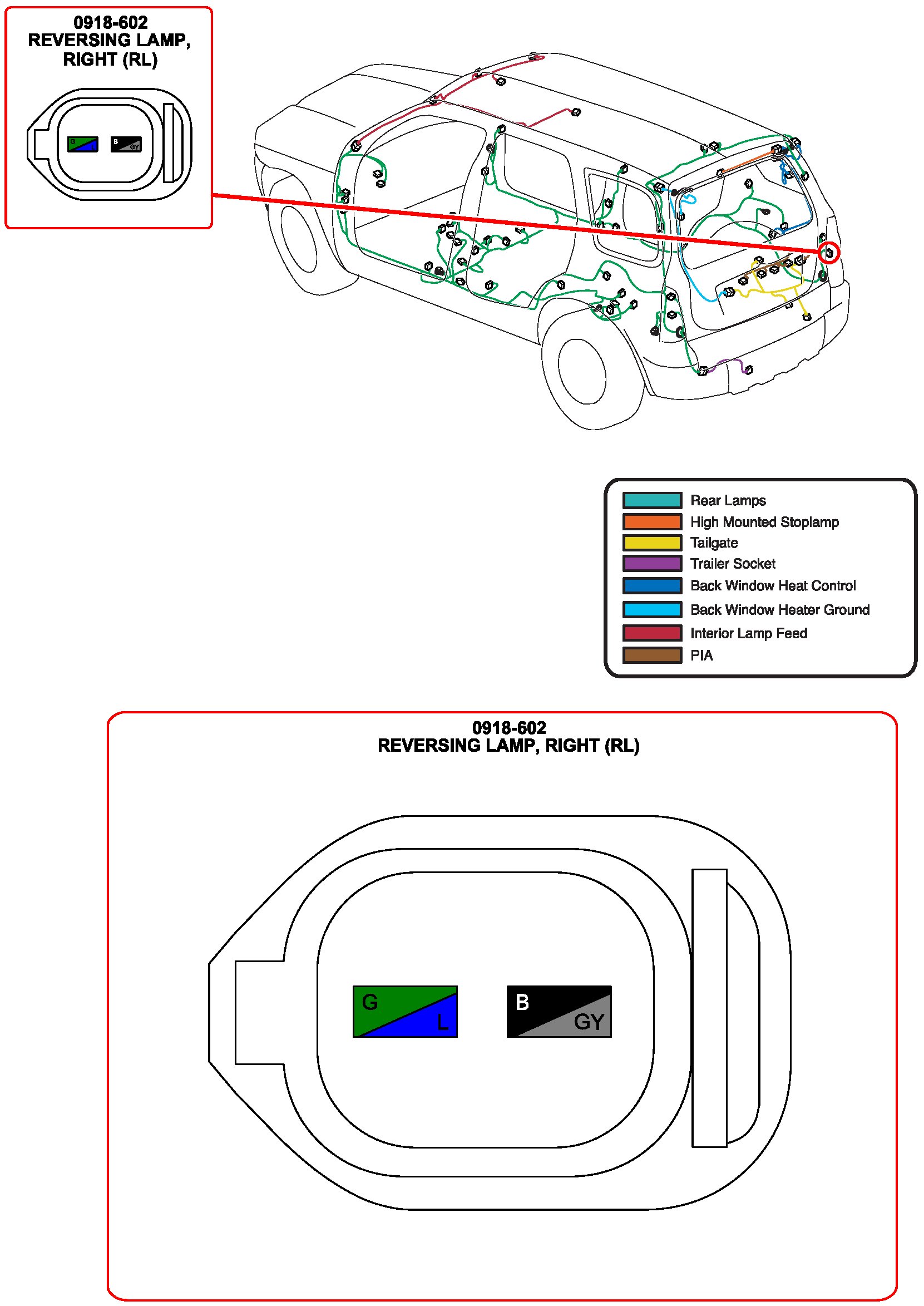 0918-602
REVERSING LAMP, RIGHT (RL)

G
B
GY

Rear Lamps
High Mounted Stoplamp
Tailgate
Trailer Socket
Back Window Heat Control
Back Window Heater Ground
Interior Lamp Feed
PIA

0918-602
REVERSING LAMP, RIGHT (RL)

G
L
B
GY