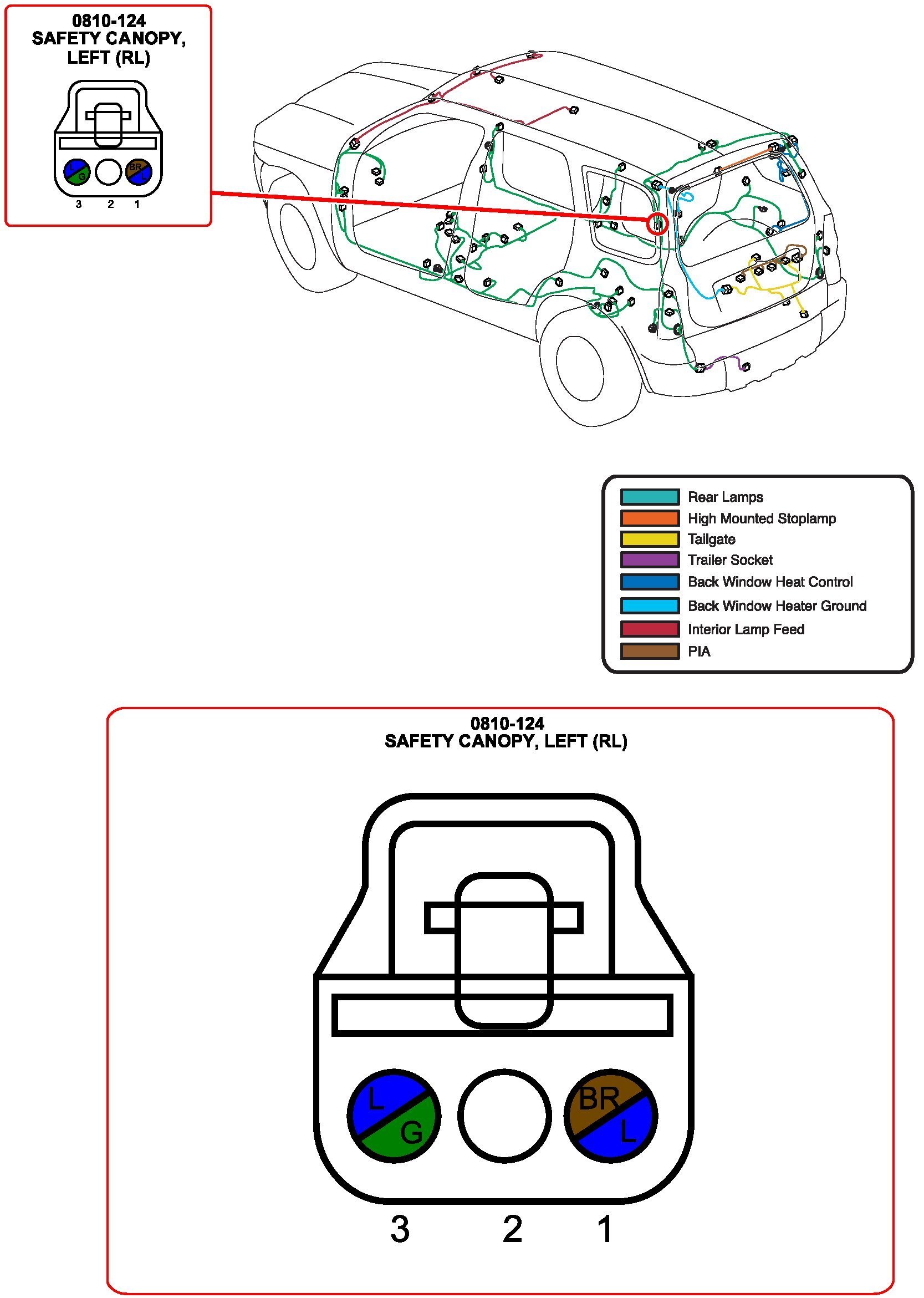 0810-124
SAFETY CANOPY, LEFT (RL)

L
G
BR
L
3 2 1

Rear Lamps
High Mounted Stoplamp
Tailgate
Trailer Socket
Back Window Heat Control
Back Window Heater Ground
Interior Lamp Feed
PIA

0810-124
SAFETY CANOPY, LEFT (RL)

L
G
BR
L
3 2 1