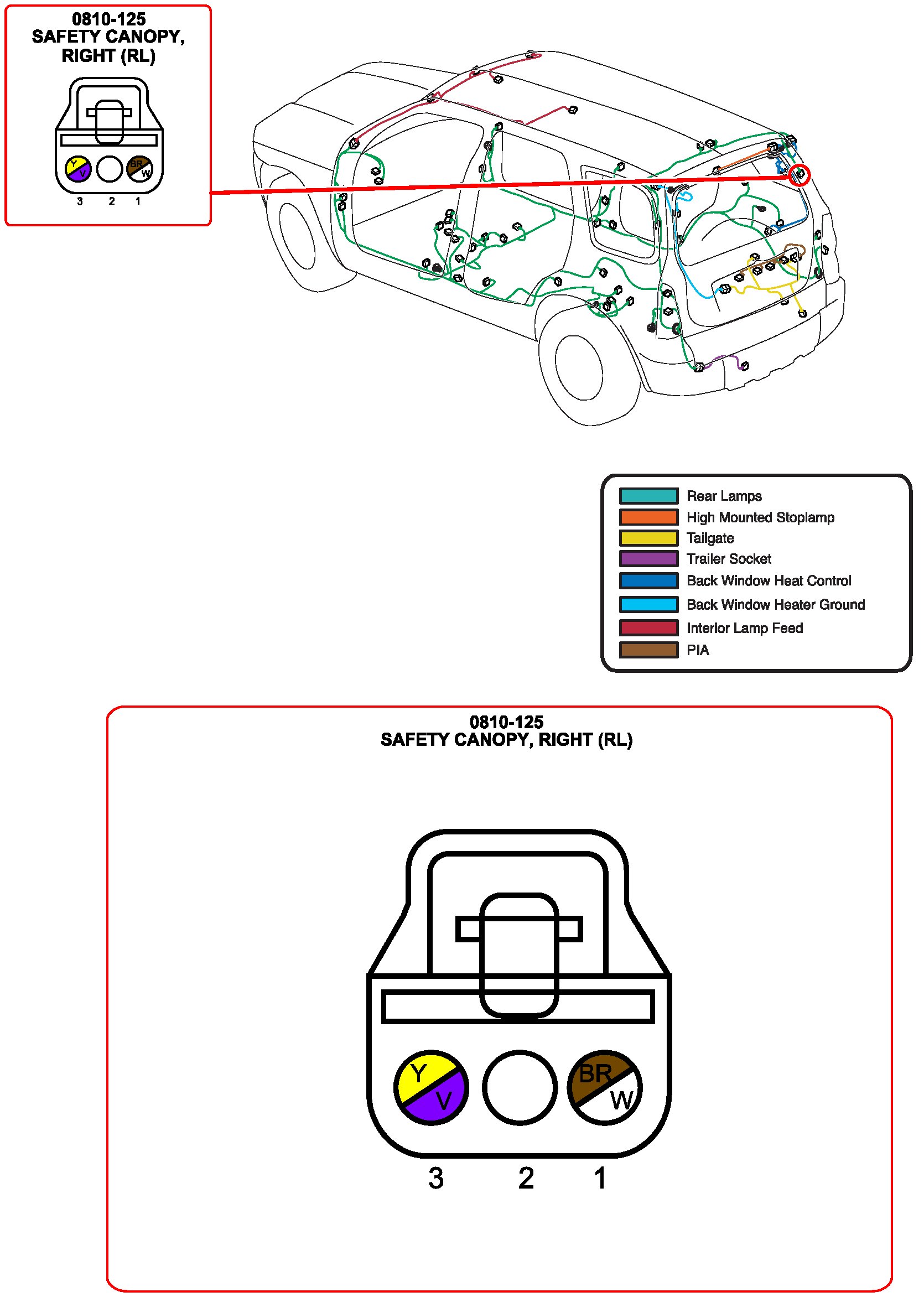 0810-125
SAFETY CANOPY, RIGHT (RL)

Y V BR W
3 2 1

Rear Lamps
High Mounted Stoplamp
Tailgate
Trailer Socket
Back Window Heat Control
Back Window Heater Ground
Interior Lamp Feed
PIA

0810-125
SAFETY CANOPY, RIGHT (RL)

Y V BR W
3 2 1