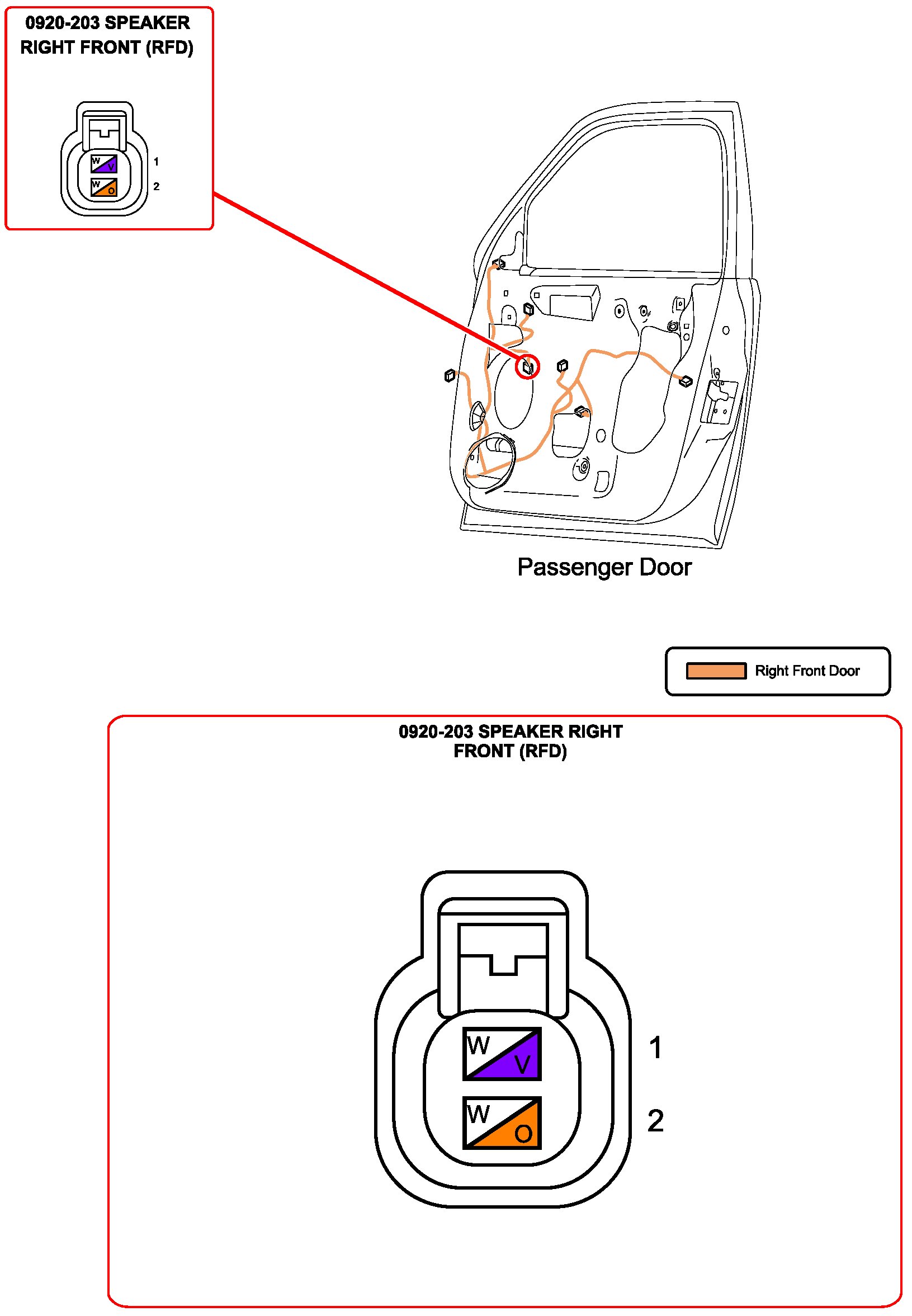 0920-203 SPEAKER RIGHT FRONT (RFD)

W V 1
W O 2

Passenger Door

Right Front Door

0920-203 SPEAKER RIGHT FRONT (RFD)

W V 1
W O 2